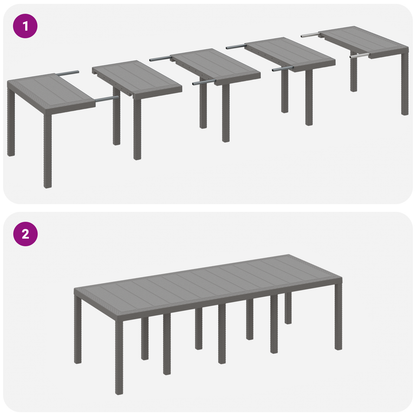 1

2