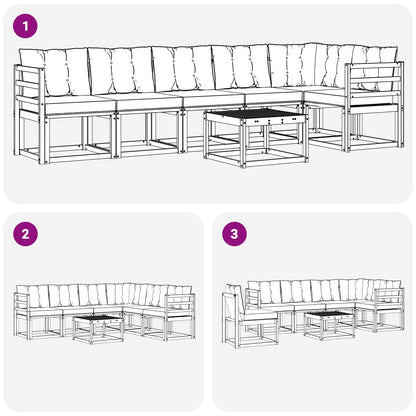 1

2

3