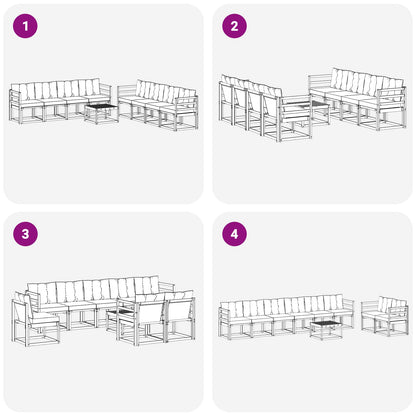 1

2

3

4