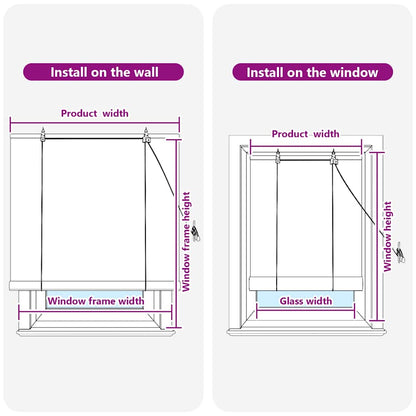 Install on the wall

Product width

Window frame height

Window frame width

Install on the window

Product width

Window height

Glass width