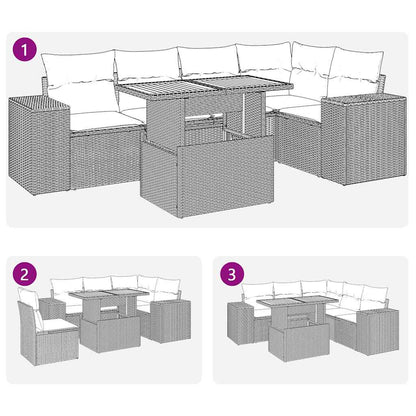 1

2

3