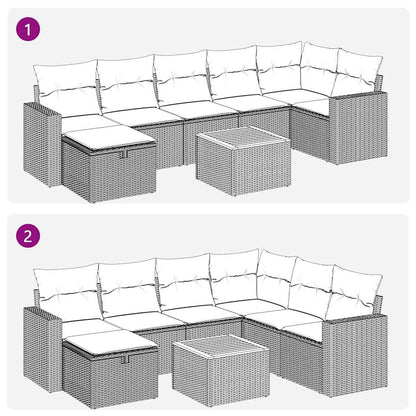 1

2