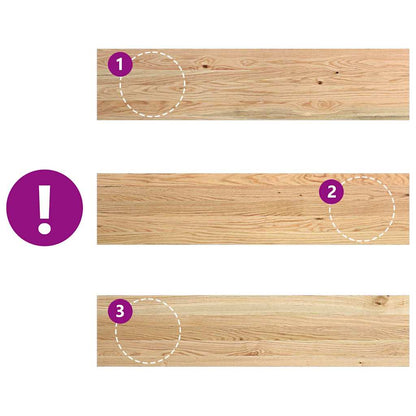 1

!

2

3