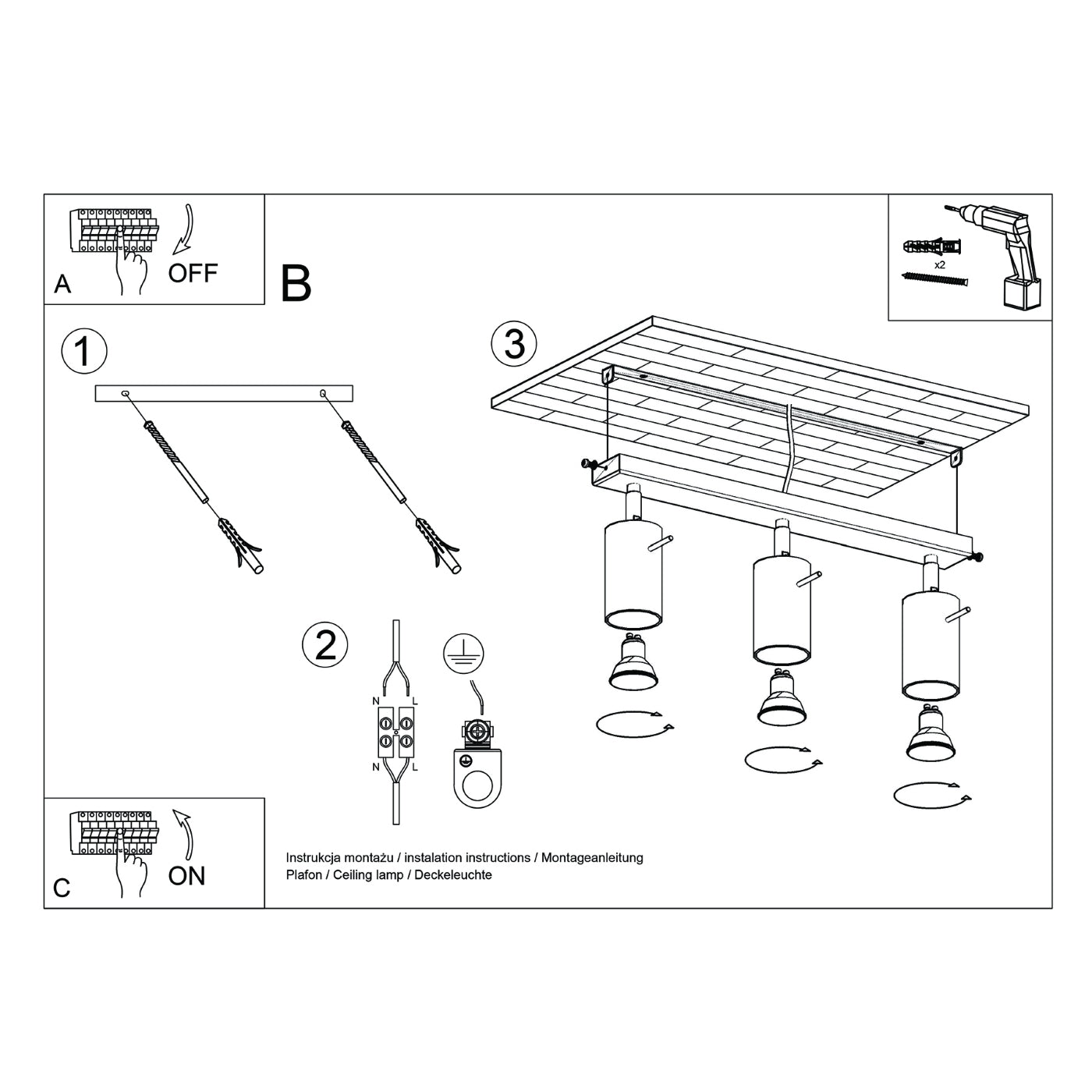 A
OFF

B

x2

1

3

2

N L

N L

C
ON

Instrukcja montażu / instalation instructions / Montageanleitung
Plafon / Ceiling lamp / Deckeleuchte