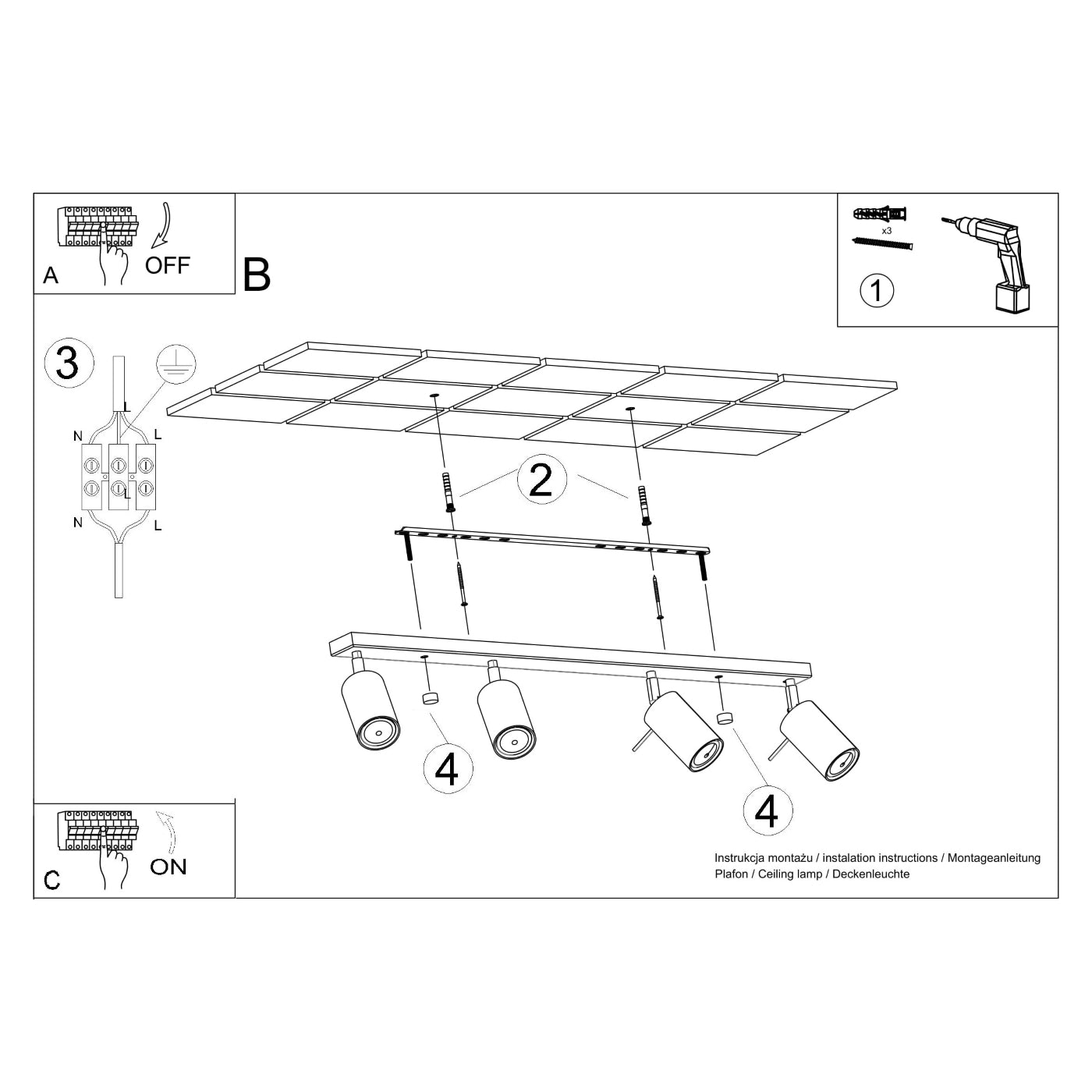 A
OFF

B

x3

1

3

L
N
L
L
N
L

2

4

4

C
ON

Instrukcja montażu / instalation instructions / Montageanleitung
Plafon / Ceiling lamp / Deckenleuchte