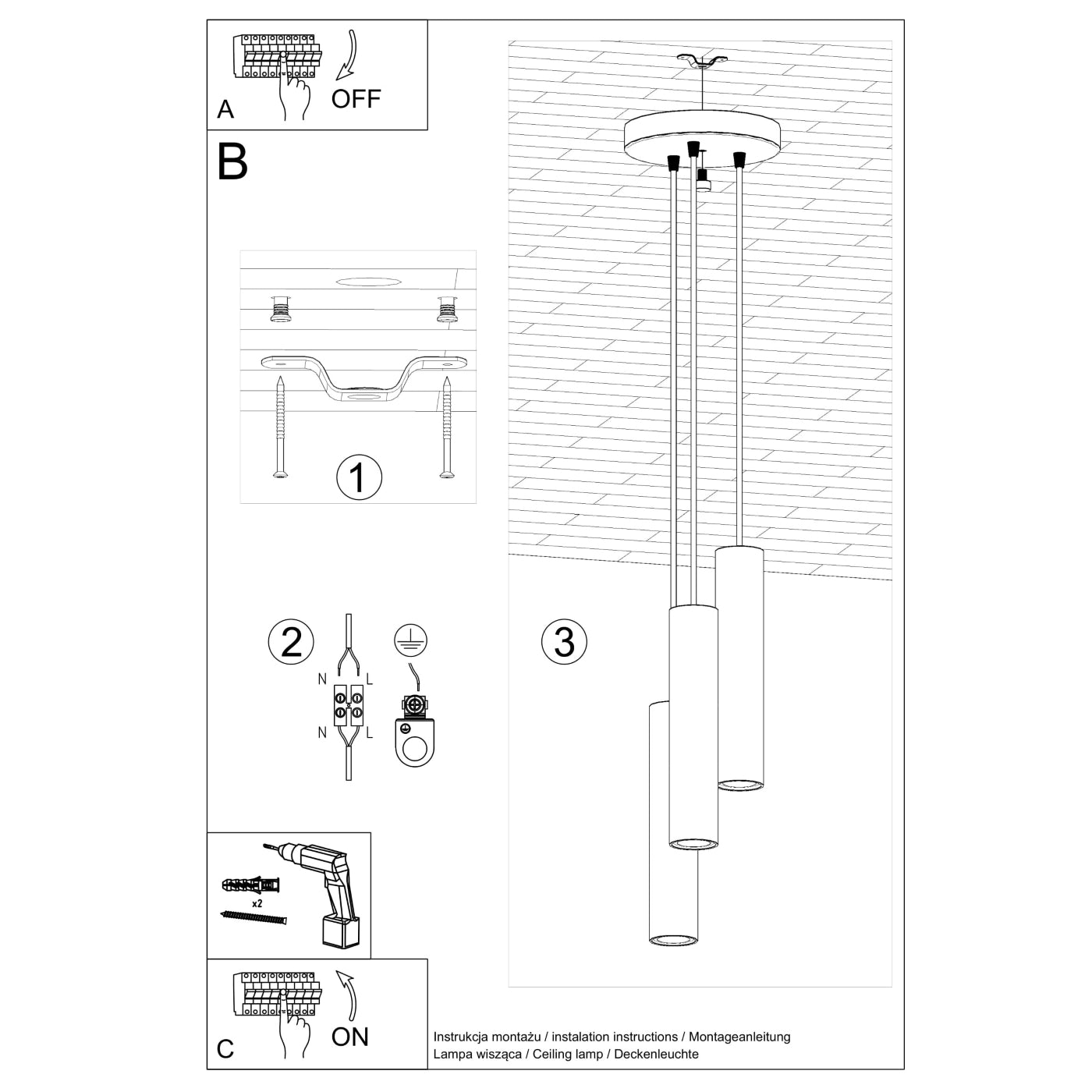 A
OFF

B

1

2
N
L
N
L

3

x2

C
ON

Instrukcja montażu / instalation instructions / Montageanleitung
Lampa wisząca / Ceiling lamp / Deckenleuchte