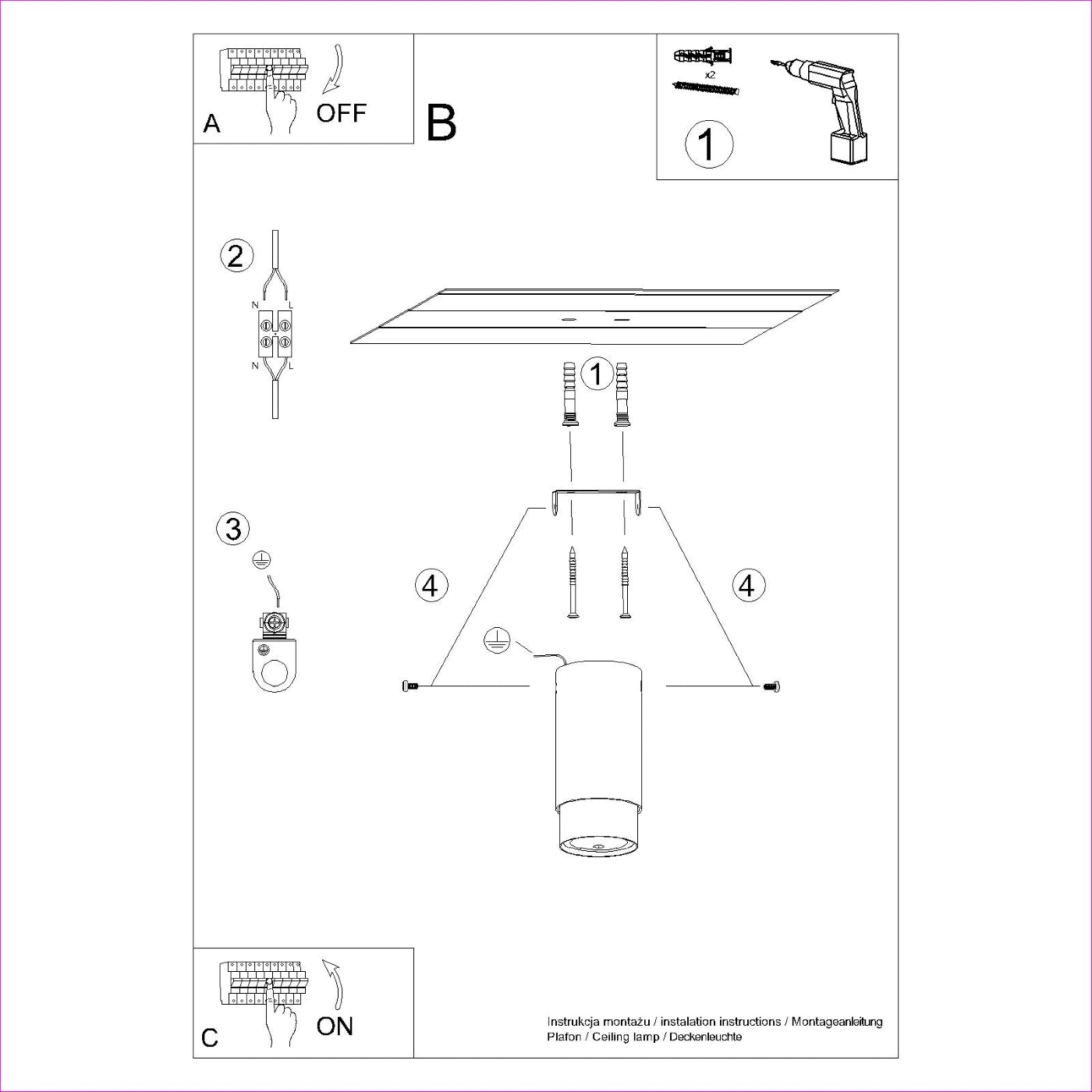 A

OFF

B

x2

1

2

N L

N L

1

3

4

4

C

ON

Instrukcja montażu / instalation instructions / Montageanleitung
Plafon / Ceiling lamp / Deckenleuchte