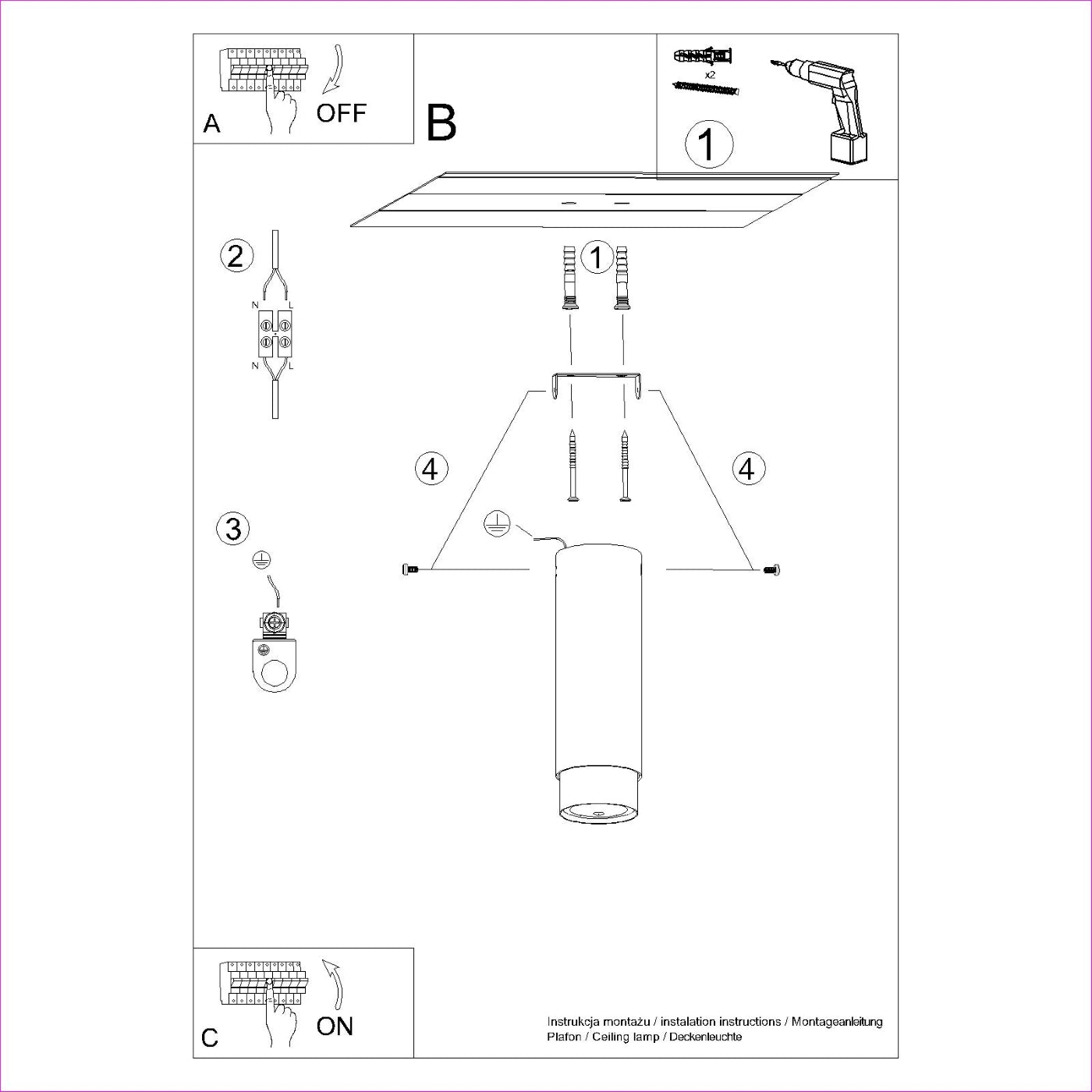 A
OFF

B

x2
1

2
N L
N L

1

4

4

3

C
ON

Instrukcja montażu / instalation instructions / Montageanleitung
Plafon / Ceiling lamp / Deckenleuchte