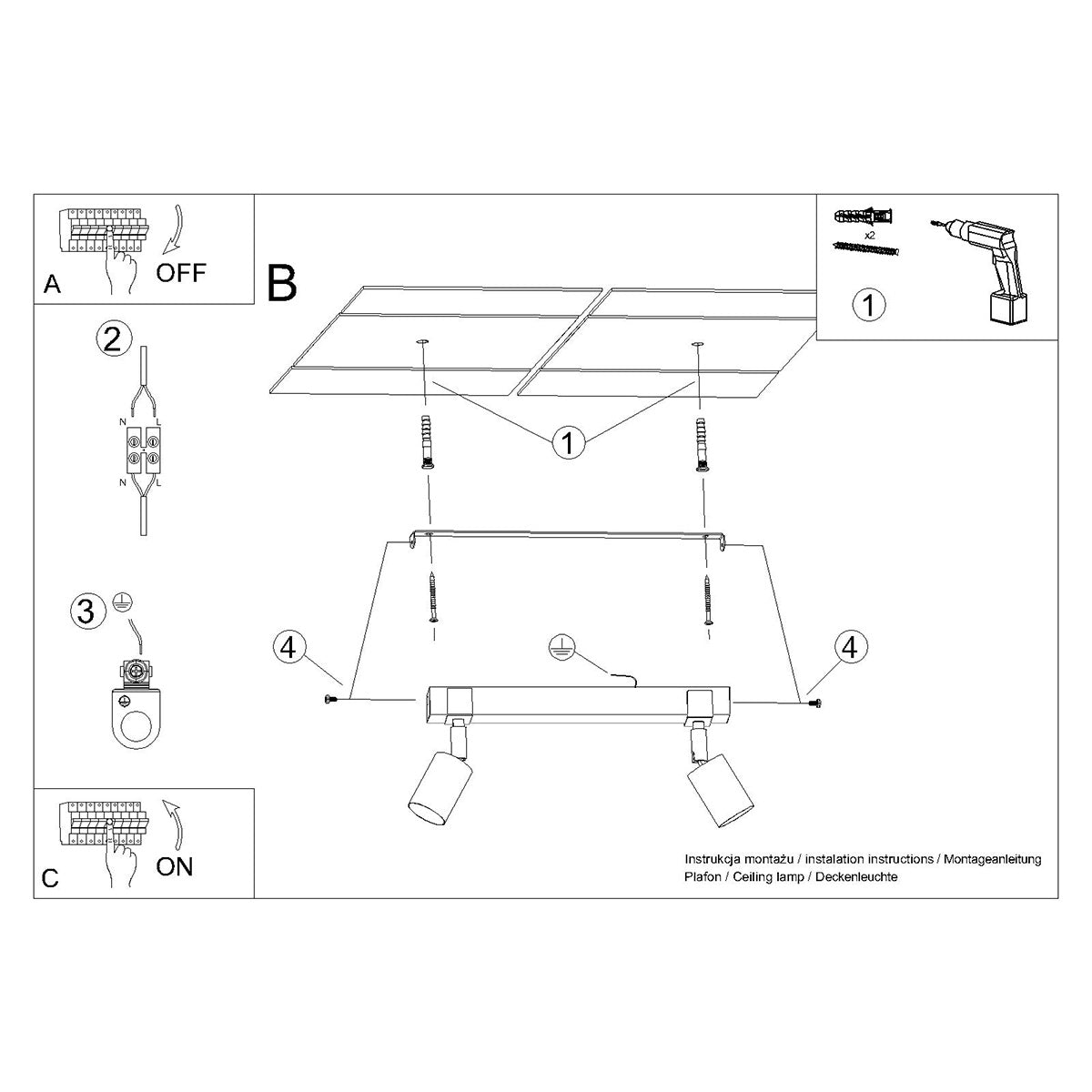 A
OFF

2
N L
N L

3

C
ON

B

x2
1

1

4

4

Instrukcja montażu / instalation instructions / Montageanleitung
Plafon / Ceiling lamp / Deckenleuchte