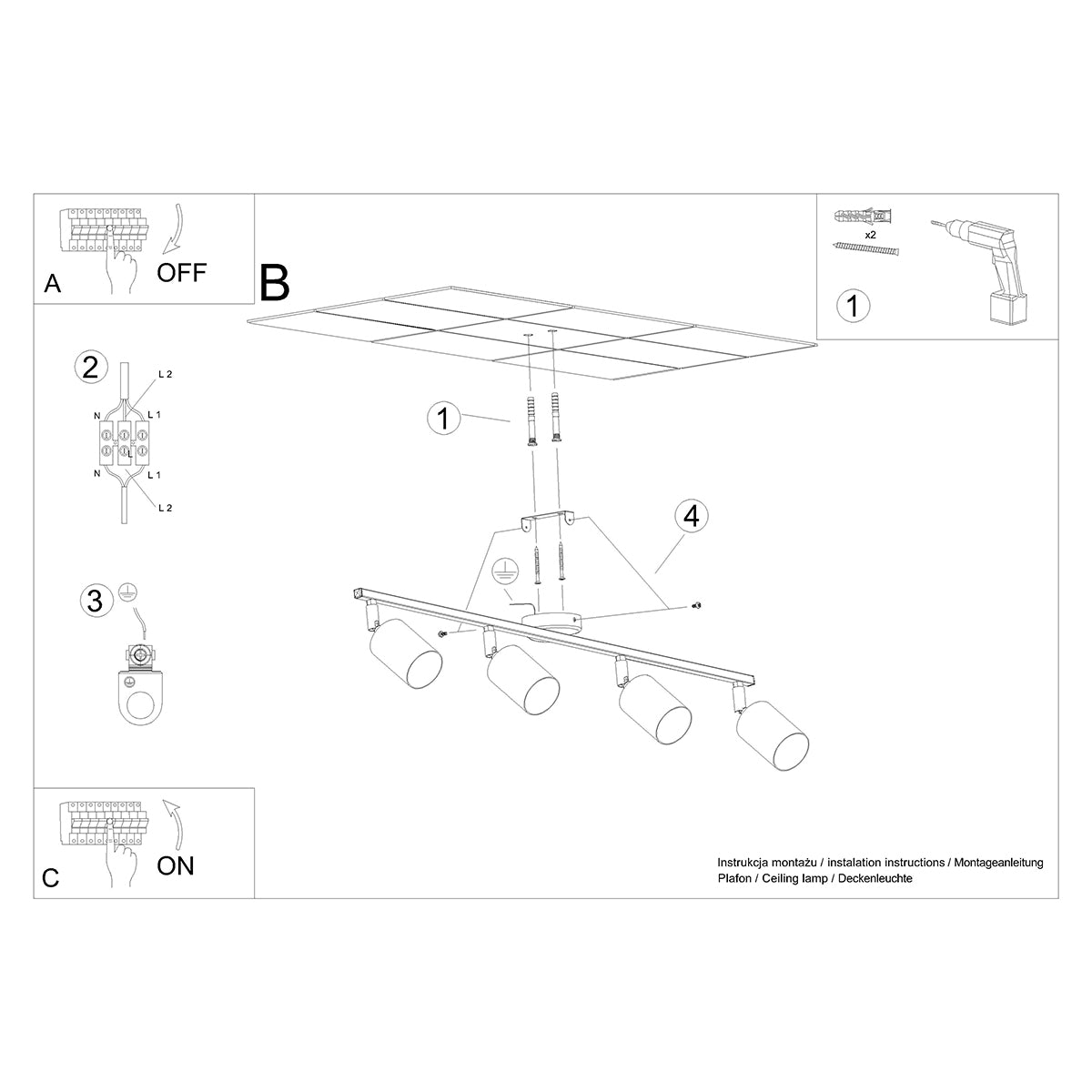 A
OFF

B

x2

1

2
L 2
N
L 1
L
N
L 1
L 2

1

4

3

C
ON

Instrukcja montażu / instalation instructions / Montageanleitung
Plafon / Ceiling lamp / Deckenleuchte