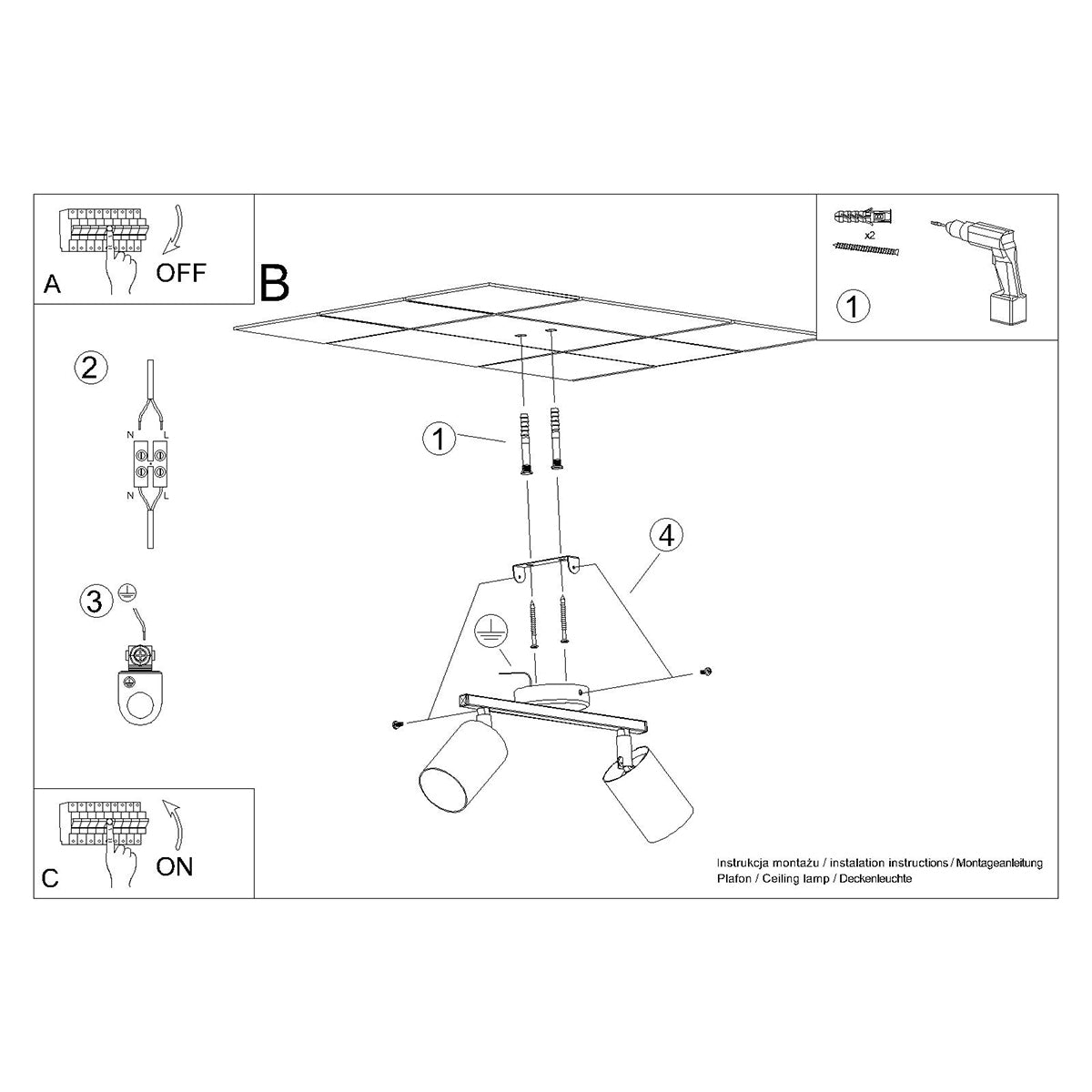 A
OFF

B

x2

1

2

N L

N L

3

1

4

C
ON

Instrukcja montażu / instalation instructions / Montageanleitung
Plafon / Ceiling lamp / Deckenleuchte