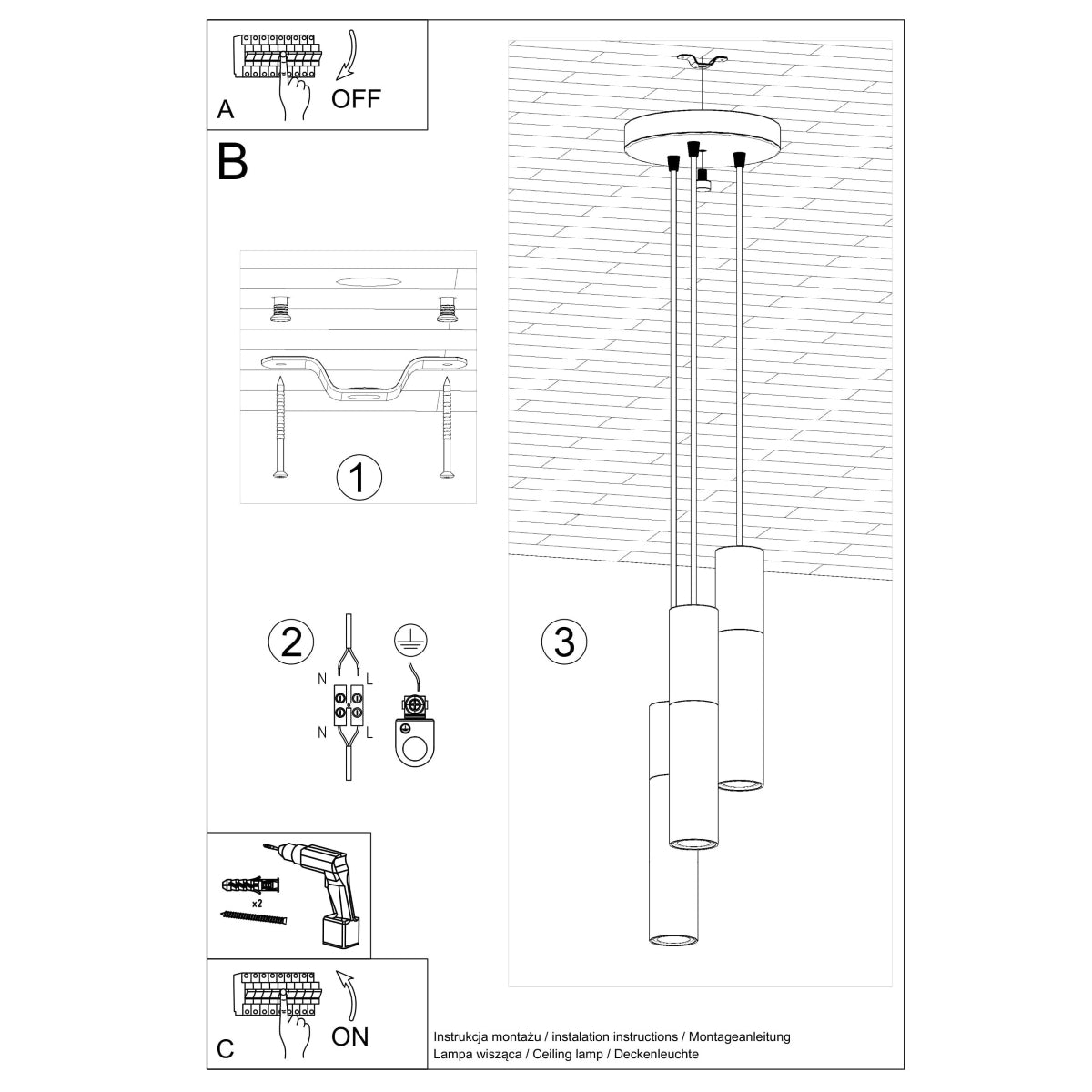 A
OFF

B

1

2
N L
N L

3

x2

C
ON

Instrukcja montażu / instalation instructions / Montageanleitung
Lampa wisząca / Ceiling lamp / Deckenleuchte