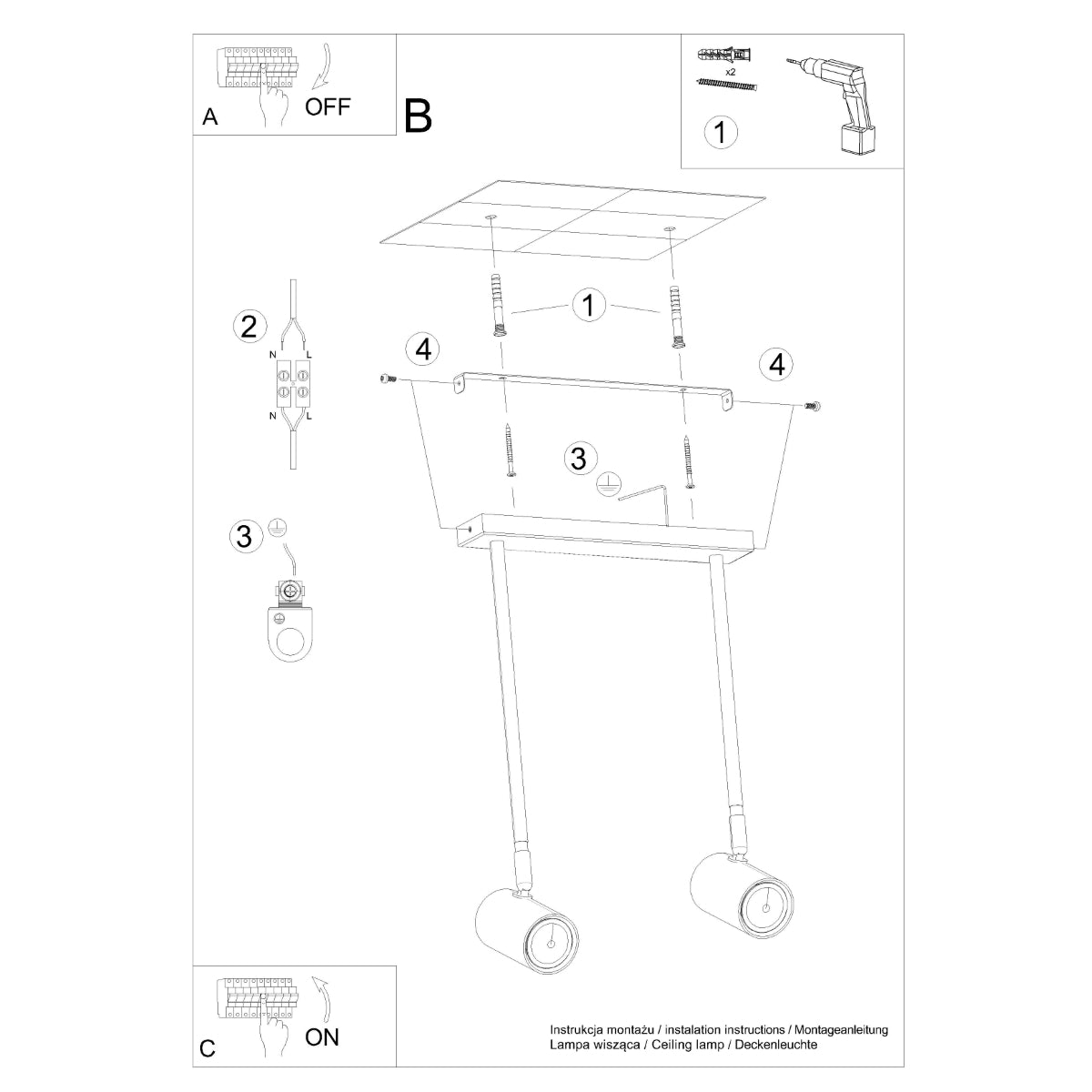 A
OFF

B

x2

1

1

2

N L

N L

4

4

3

3

C
ON

Instrukcja montażu / instalation instructions / Montageanleitung
Lampa wisząca / Ceiling lamp / Deckenleuchte