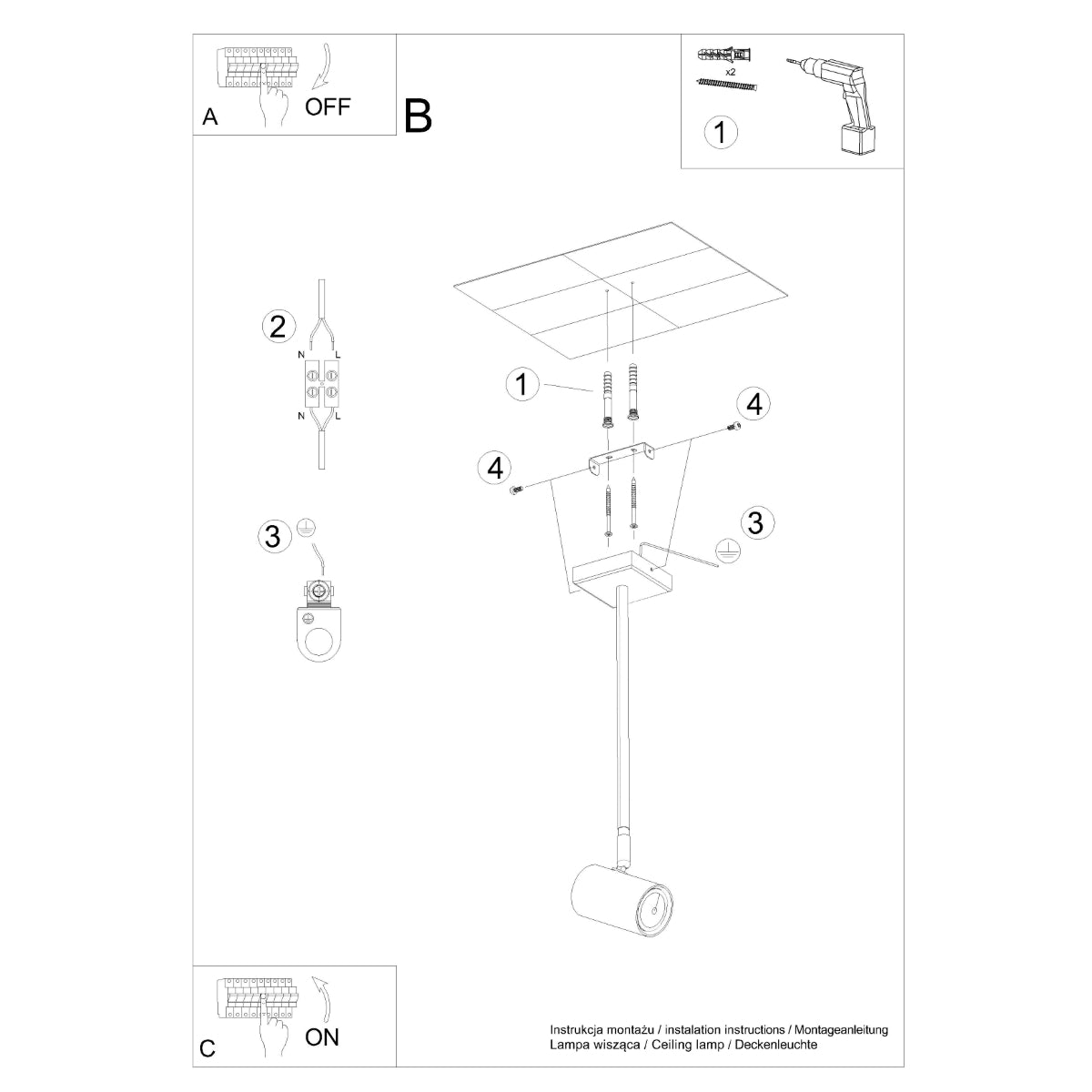 A
OFF

B

x2
1

2
N
L
N
L

3

1
4
4
3

C
ON

Instrukcja montażu / instalation instructions / Montageanleitung
Lampa wisząca / Ceiling lamp / Deckenleuchte