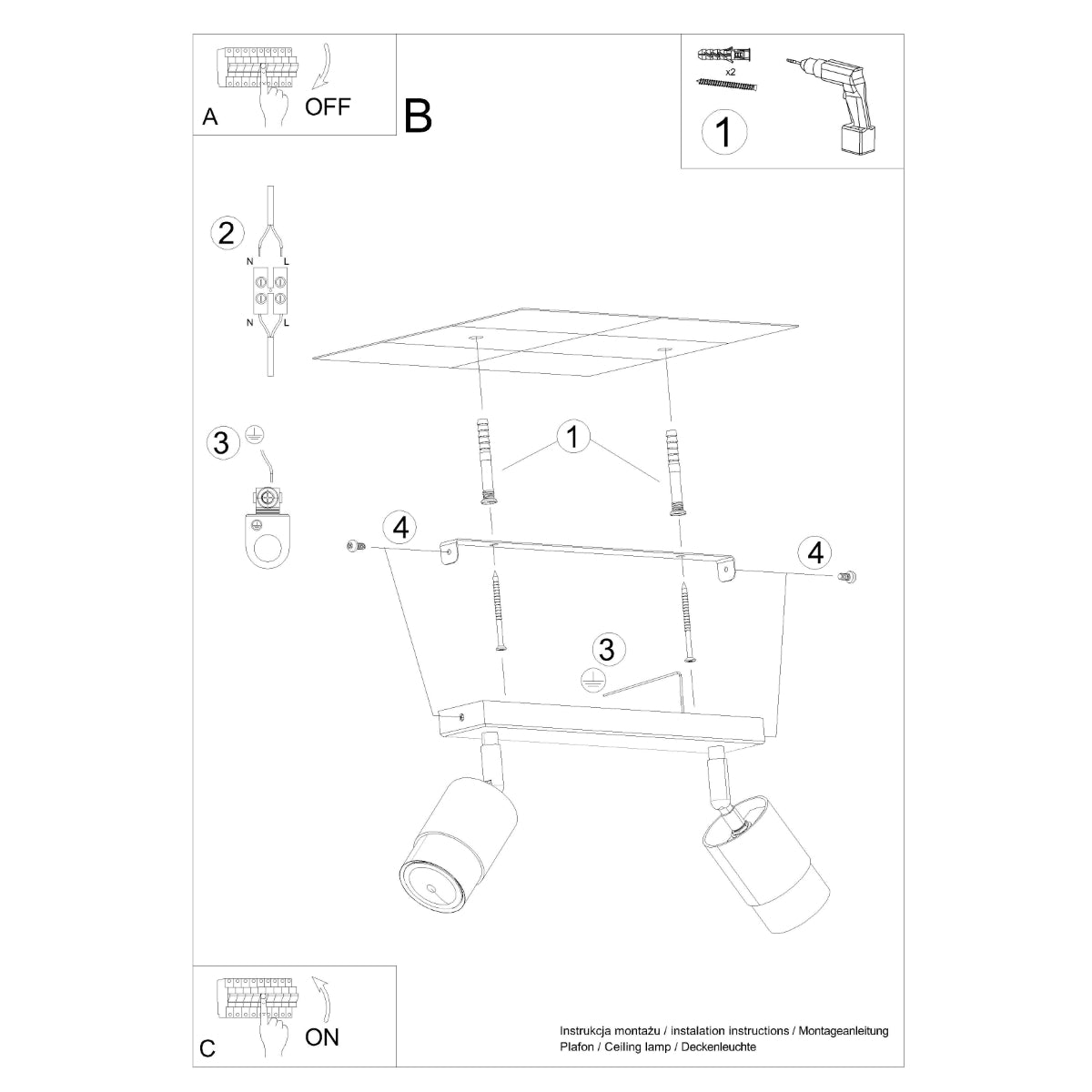 A OFF

B

x2

1

2

N L

N L

3

1

4

4

3

C ON

Instrukcja montażu / instalation instructions / Montageanleitung
Plafon / Ceiling lamp / Deckenleuchte