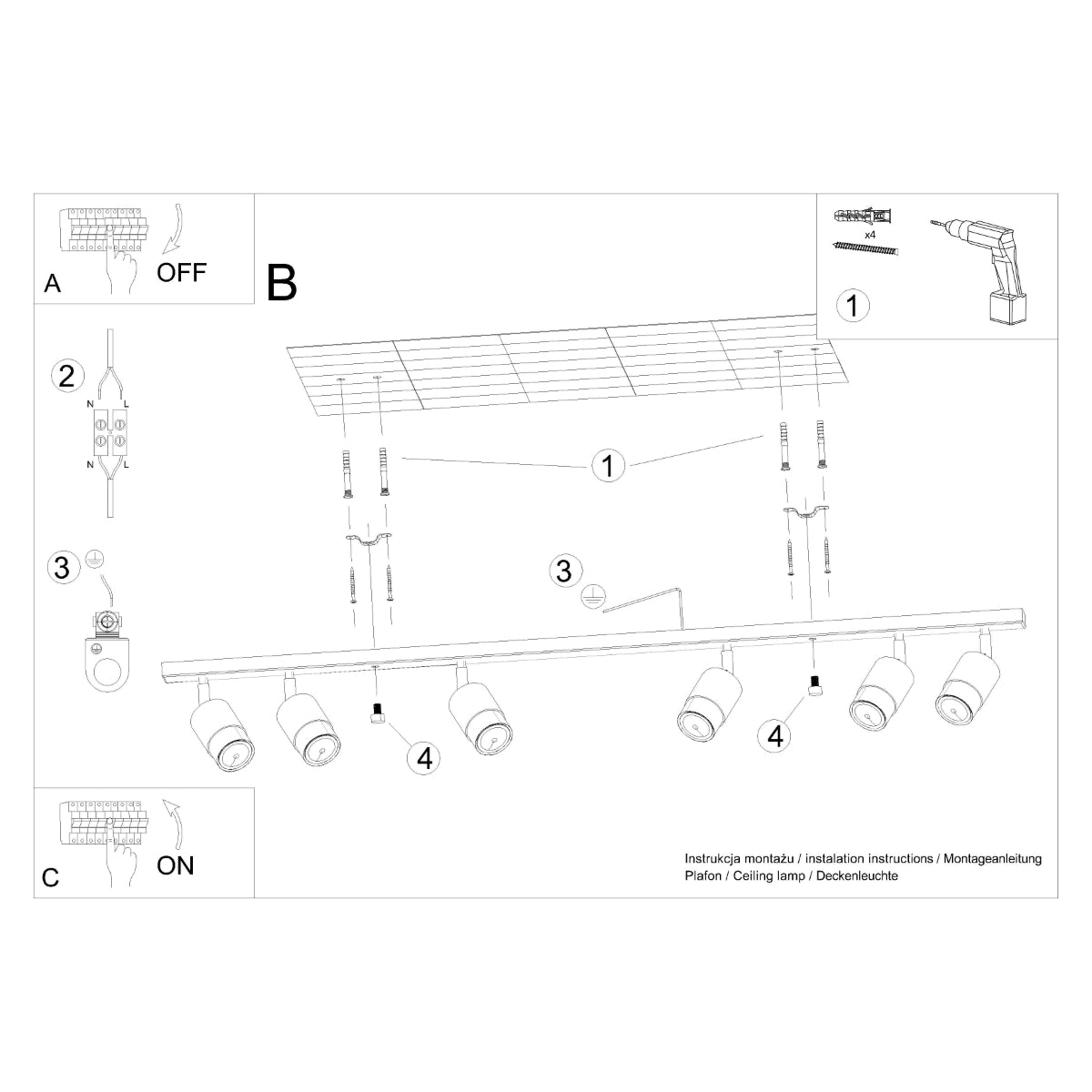 A
OFF

B

x4

1

2
N L
N L

3

1

3

4

4

C
ON

Instrukcja montażu / instalation instructions / Montageanleitung
Plafon / Ceiling lamp / Deckenleuchte