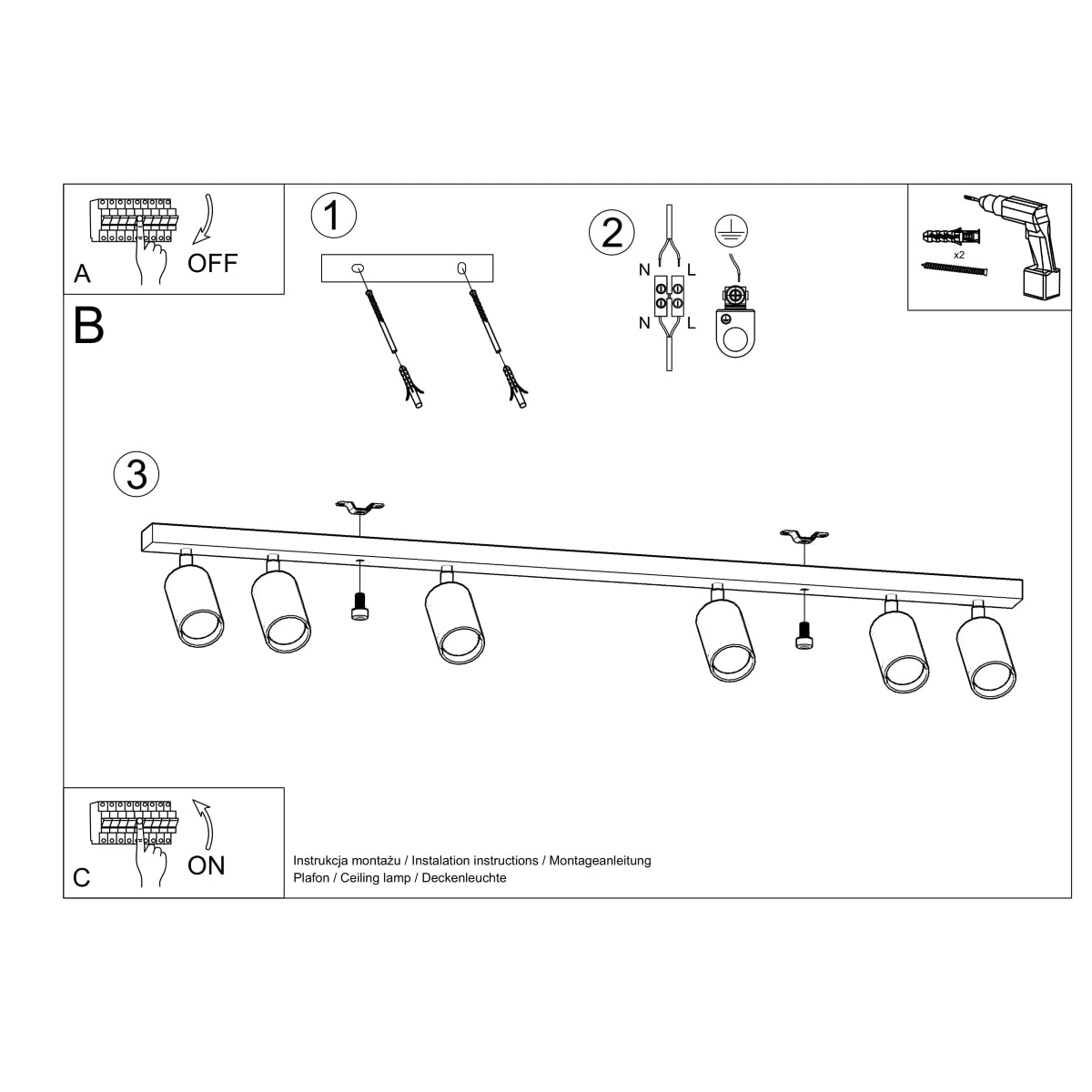 A
OFF
1
2
N
L
N
L
x2
B
3
C
ON
Instrukcja montażu / Instalation instructions / Montageanleitung
Plafon / Ceiling lamp / Deckenleuchte