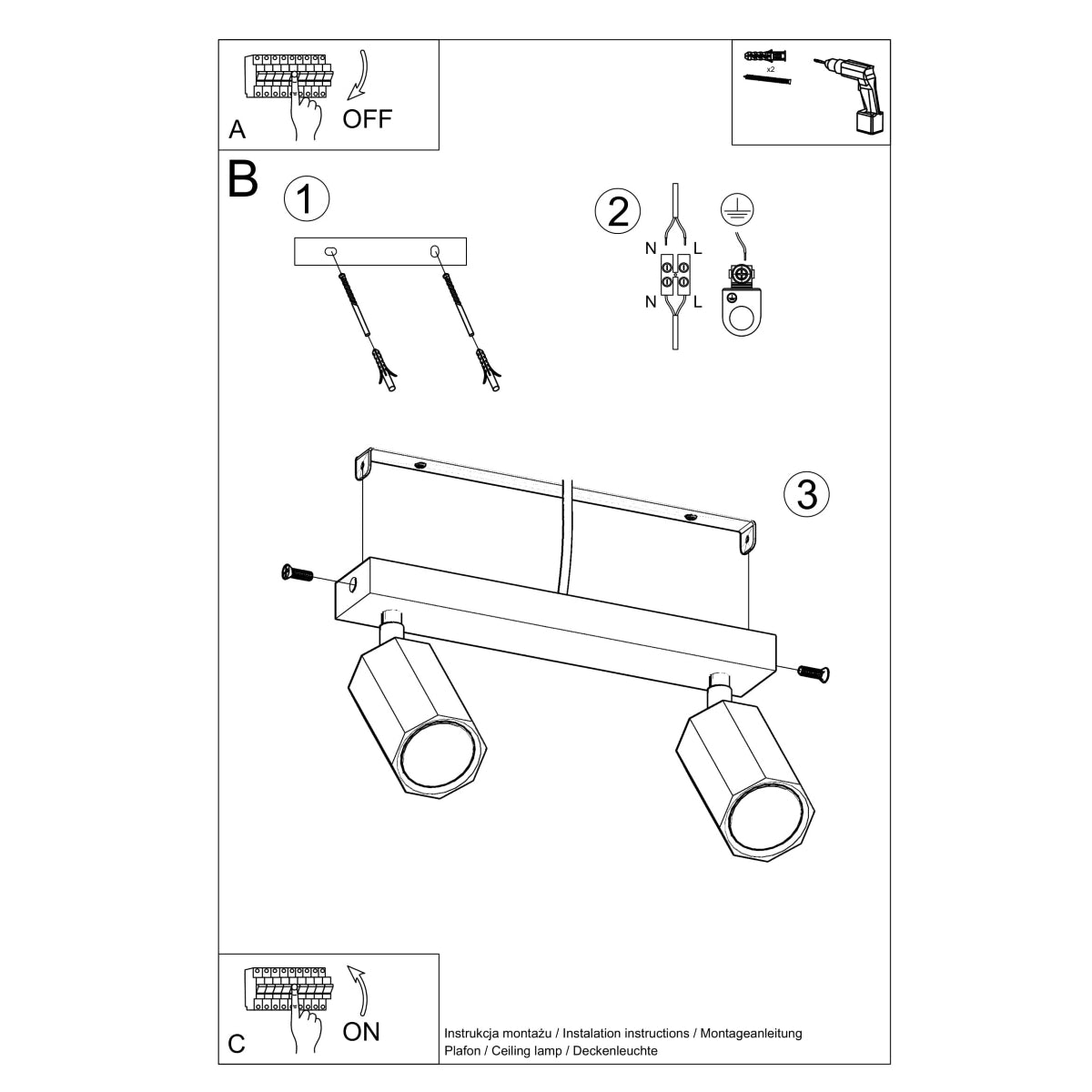 A

OFF

x2

B

1

2

N L

N L

3

C

ON

Instrukcja montażu / Instalation instructions / Montageanleitung
Plafon / Ceiling lamp / Deckenleuchte