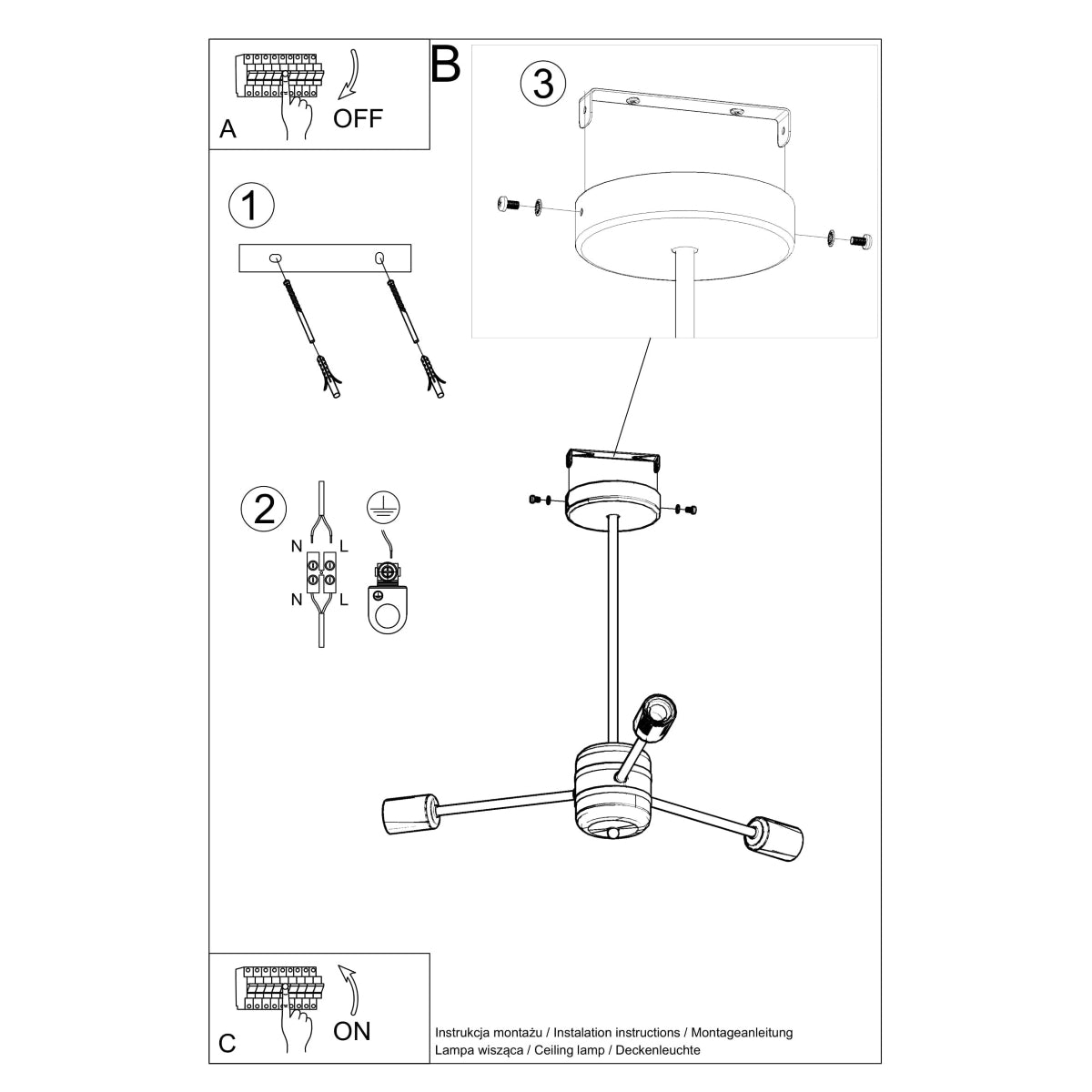 A
OFF

B

3

1

2

N L
N L

C
ON

Instrukcja montażu / Instalation instructions / Montageanleitung
Lampa wisząca / Ceiling lamp / Deckenleuchte