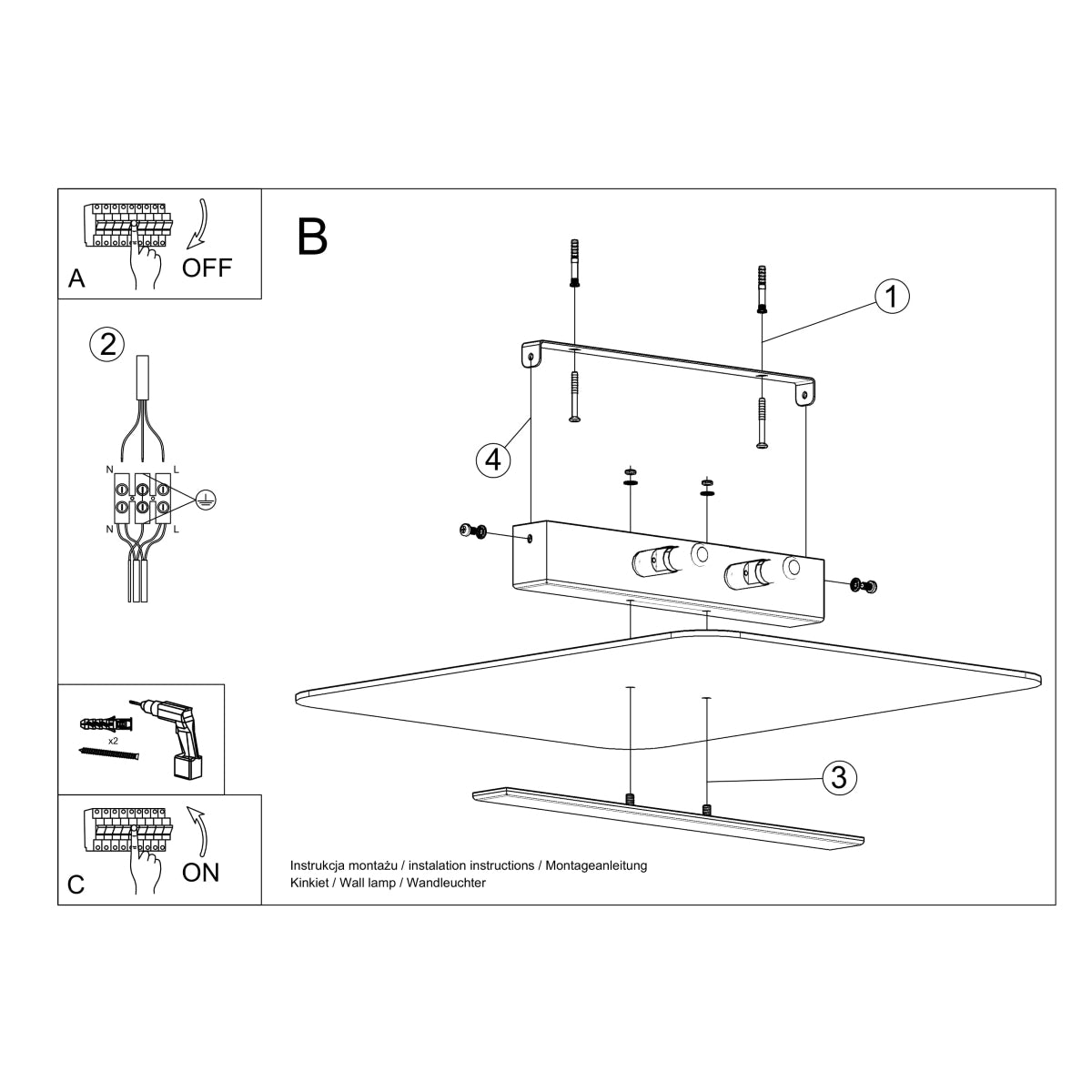 A
OFF

2
N
L
N
L

x2

C
ON

B
1
4
3

Instrukcja montażu / instalation instructions / Montageanleitung
Kinkiet / Wall lamp / Wandleuchter