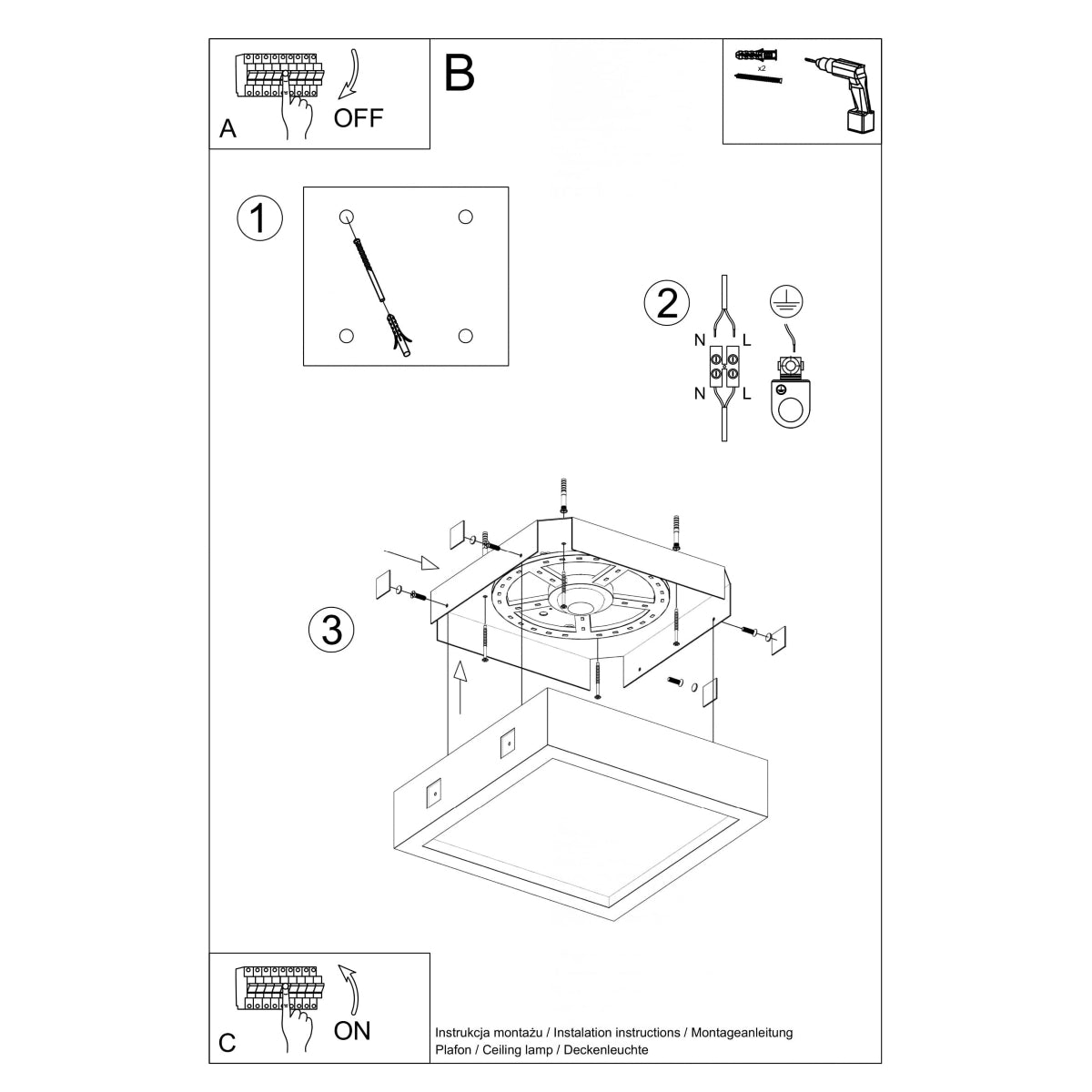 A

OFF

B

x2

1

2

N

L

N

L

3

C

ON

Instrukcja montażu / Instalation instructions / Montageanleitung
Plafon / Ceiling lamp / Deckenleuchte