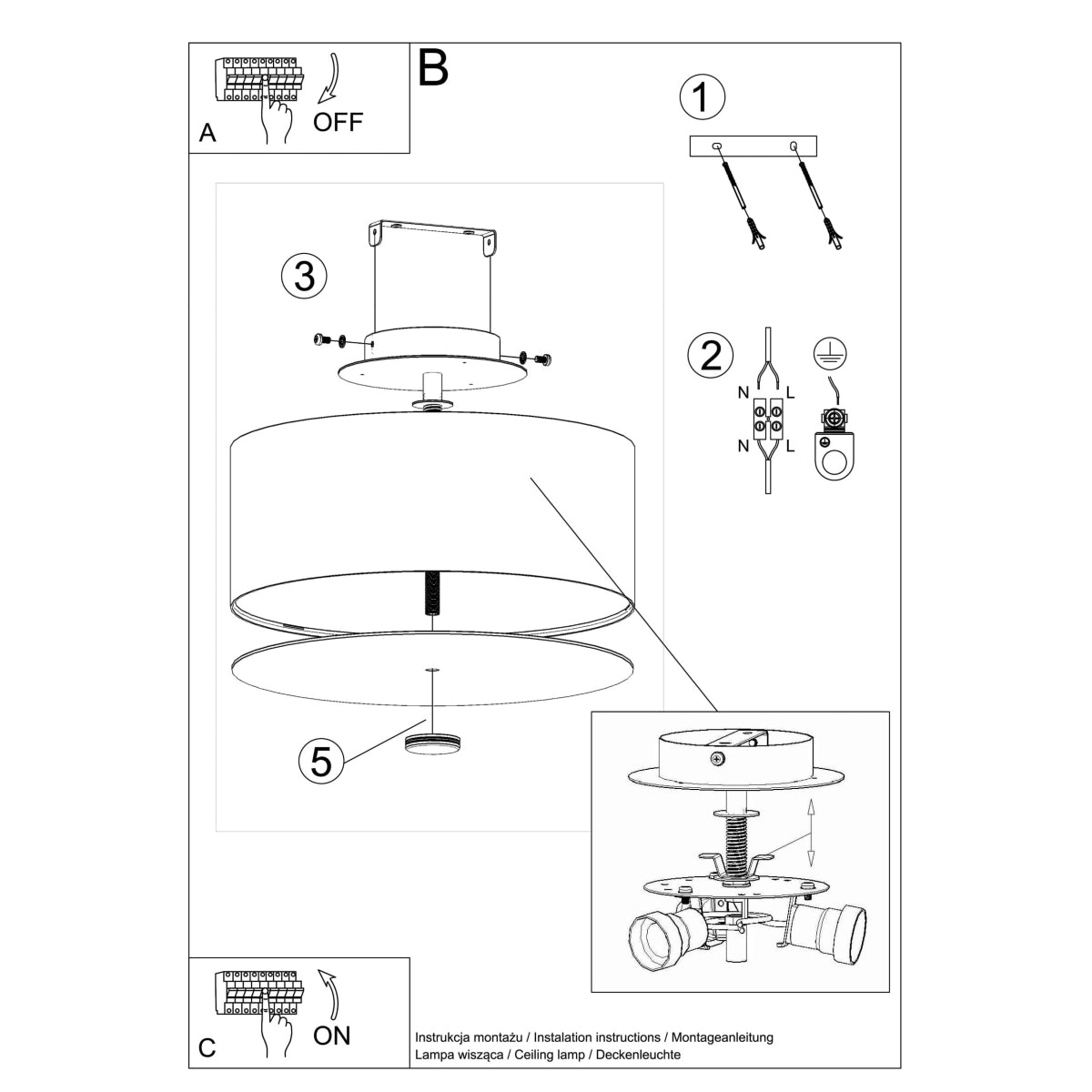 A
OFF

B

1

3

2

N L

N L

5

C
ON

Instrukcja montażu / Instalation instructions / Montageanleitung
Lampa wisząca / Ceiling lamp / Deckenleuchte