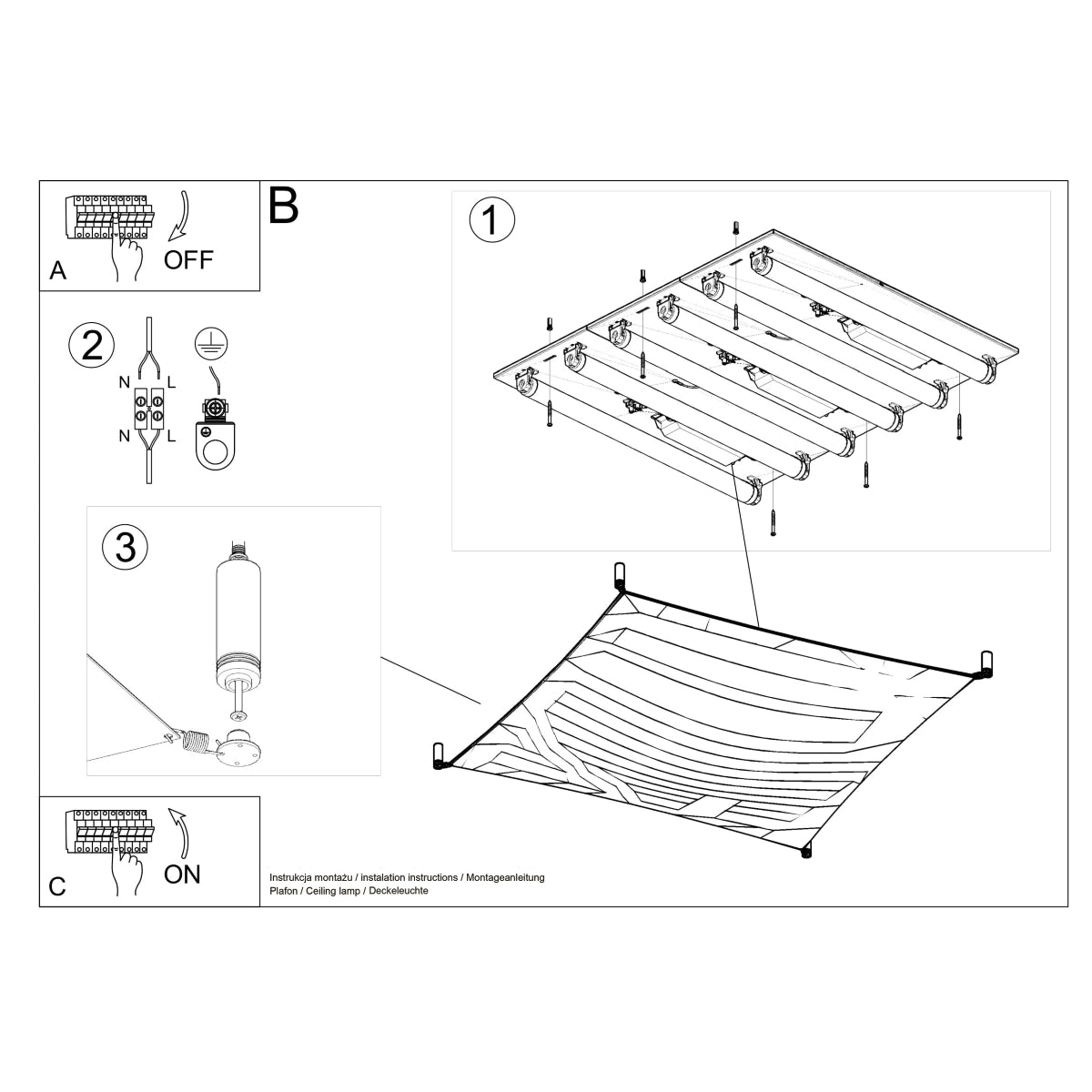 A
OFF

B

1

2
N L
N L

3

C
ON

Instrukcja montażu / instalation instructions / Montageanleitung
Plafon / Ceiling lamp / Deckeleuchte