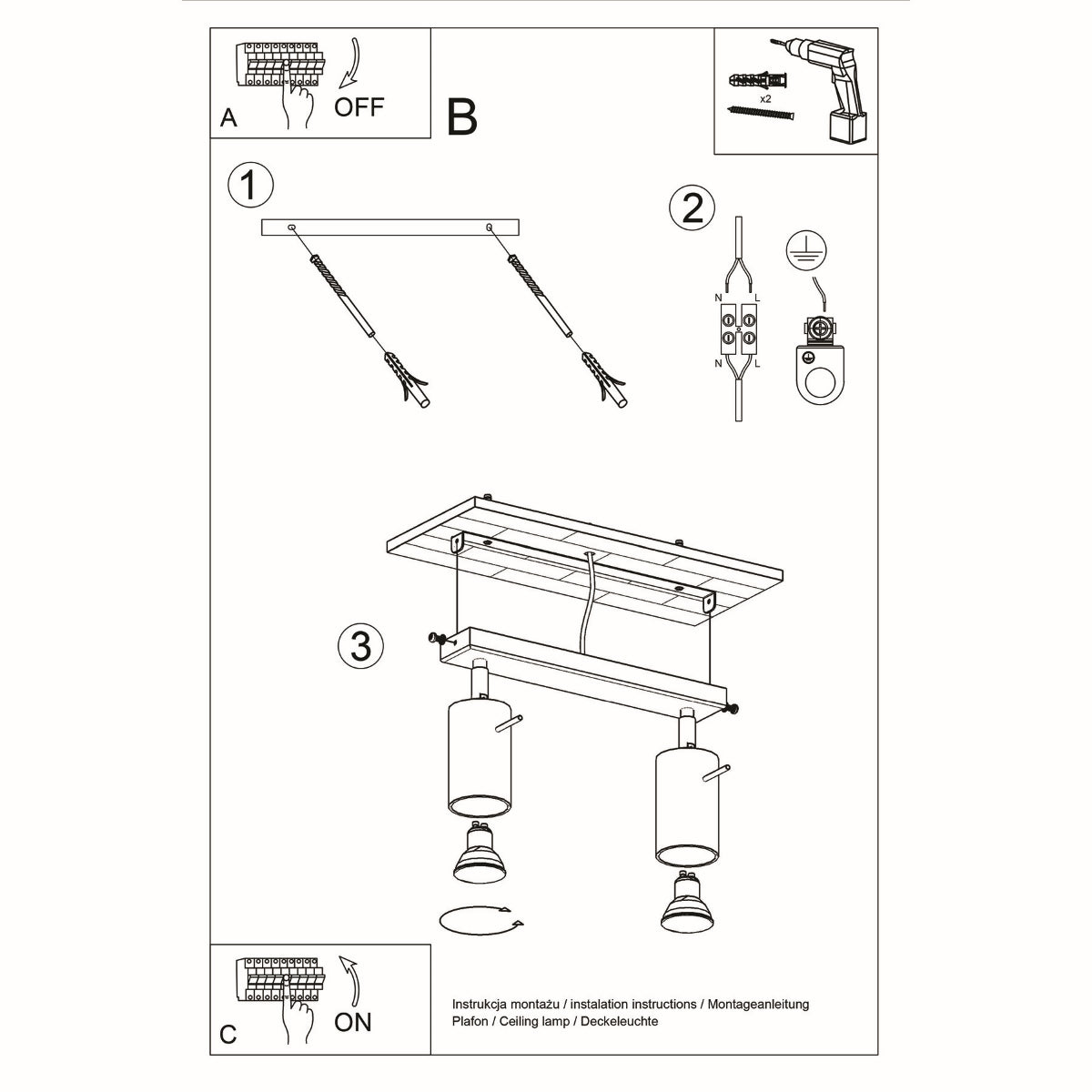 A
OFF

B

x2

1

2

N L
N L

3

C
ON

Instrukcja montażu / instalation instructions / Montageanleitung
Plafon / Ceiling lamp / Deckeleuchte