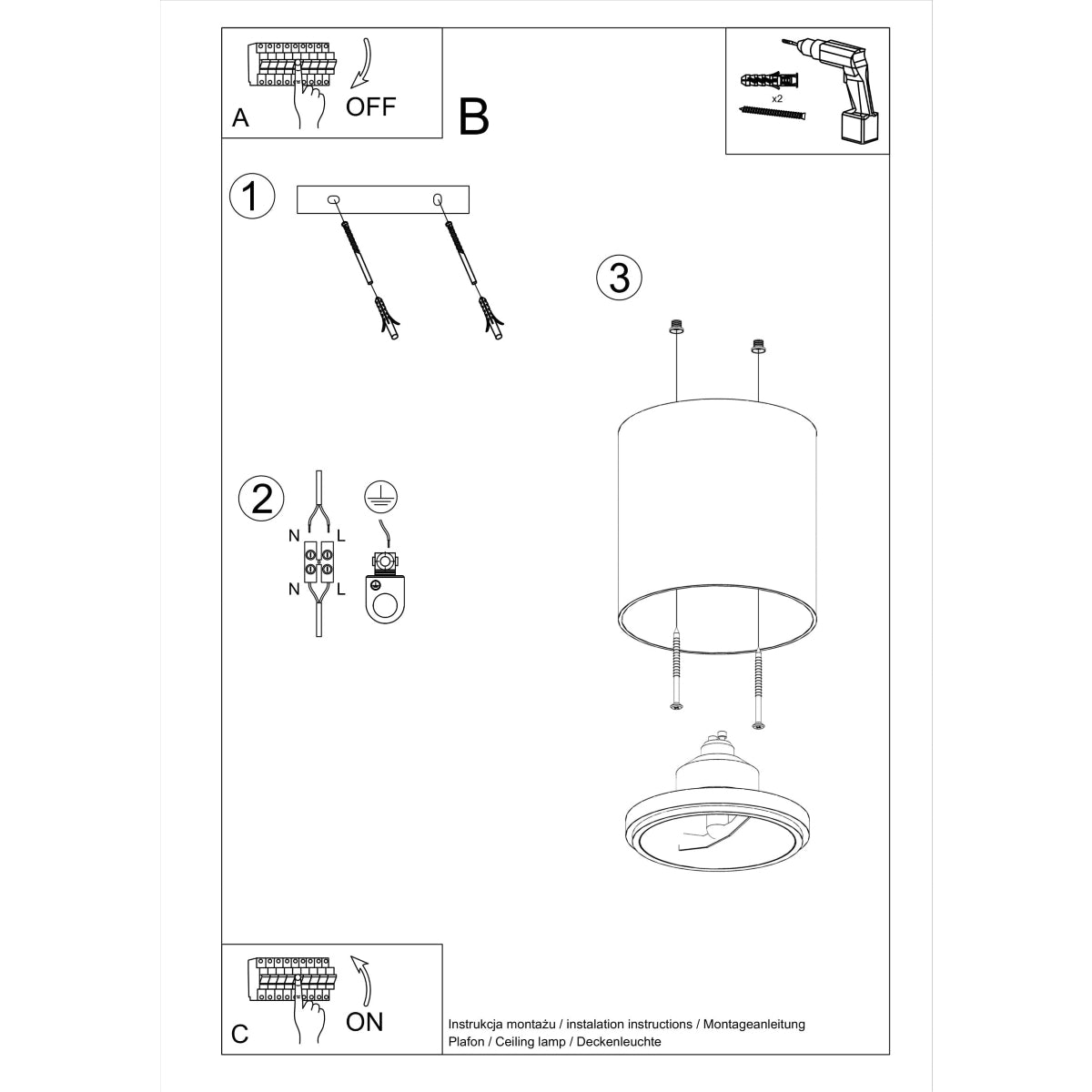 A
OFF

B

x2

1

3

2

N L
N L

C
ON

Instrukcja montażu / instalation instructions / Montageanleitung
Plafon / Ceiling lamp / Deckenleuchte