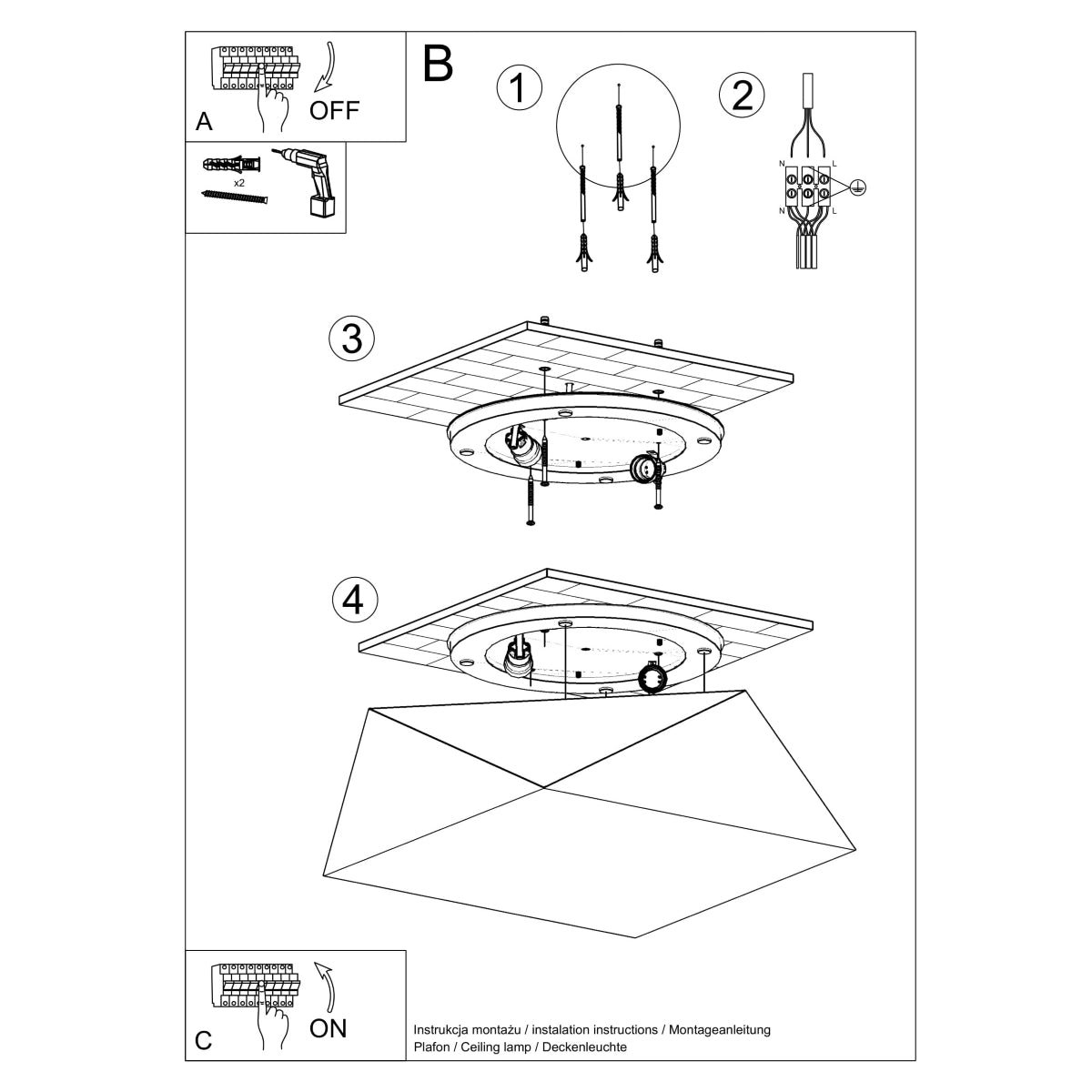 A
OFF

x2

B
1
2
N
L
N
L

3

4

C
ON

Instrukcja montażu / instalation instructions / Montageanleitung
Plafon / Ceiling lamp / Deckenleuchte