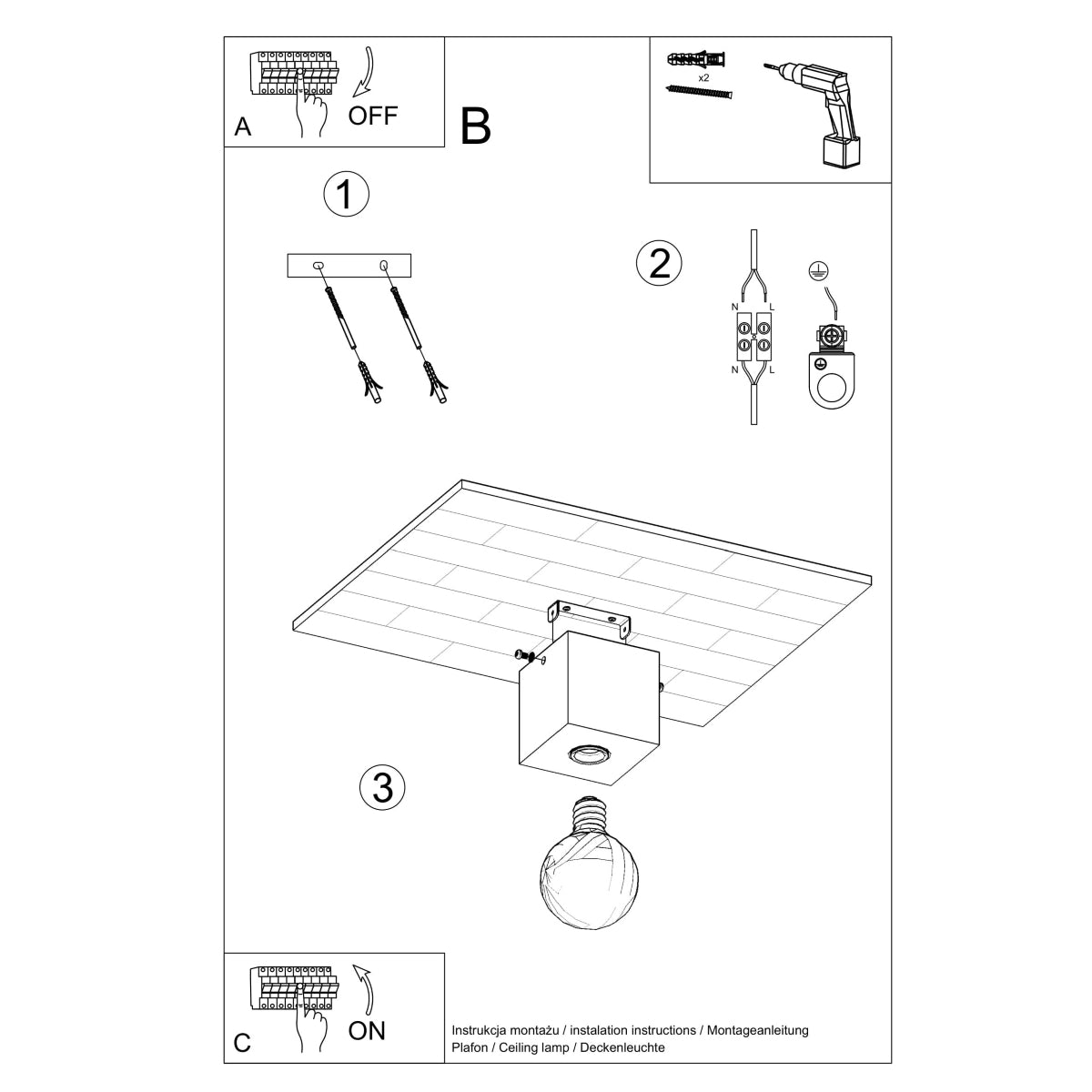 A
OFF

B

x2

1

2

N L

N L

3

C
ON

Instrukcja montażu / instalation instructions / Montageanleitung
Plafon / Ceiling lamp / Deckenleuchte