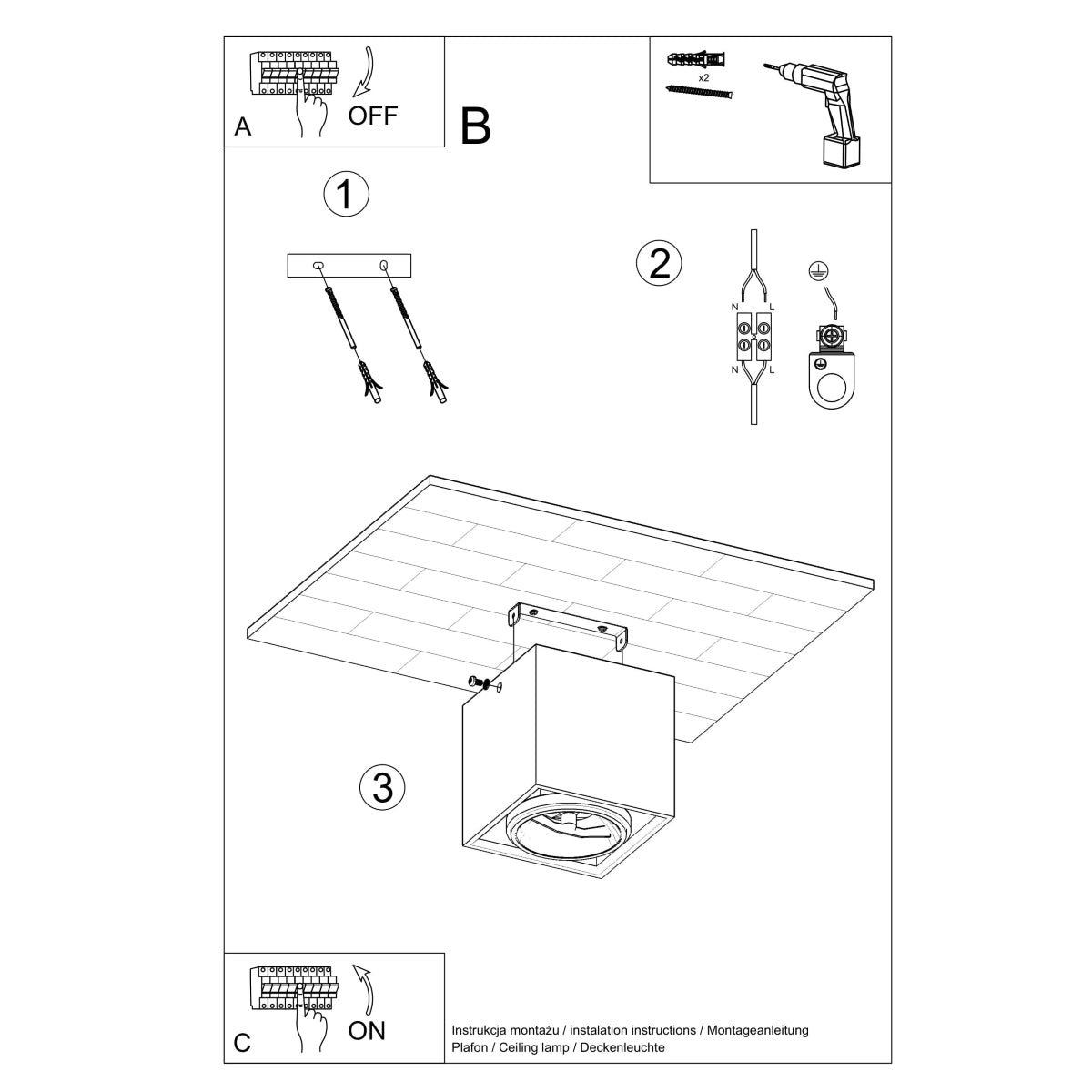 A
OFF

B

x2

1

2

N L
N L

3

C
ON

Instrukcja montażu / instalation instructions / Montageanleitung
Plafon / Ceiling lamp / Deckenleuchte