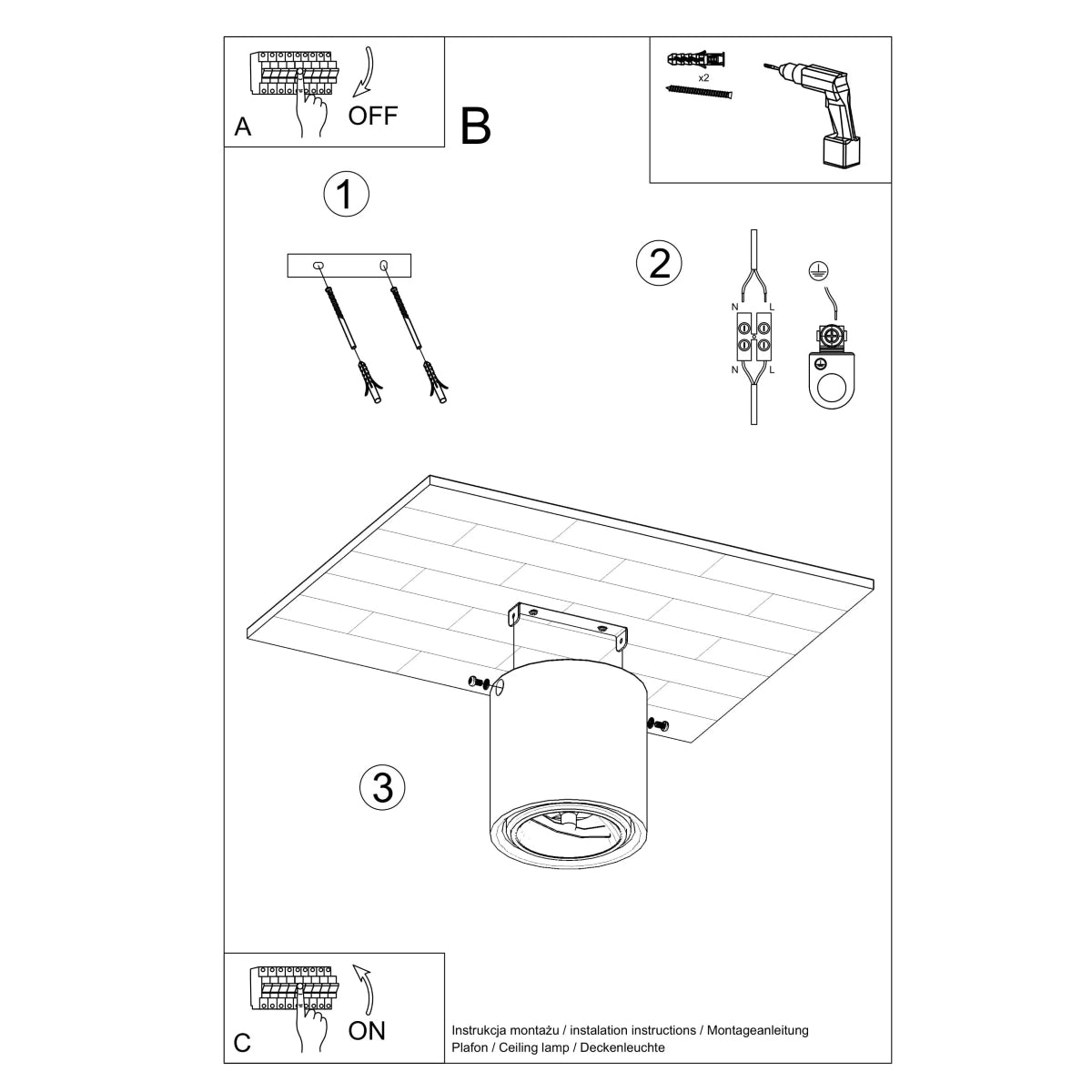 A
OFF

B

x2

1

2

N L
N L

3

C
ON

Instrukcja montażu / instalation instructions / Montageanleitung
Plafon / Ceiling lamp / Deckenleuchte