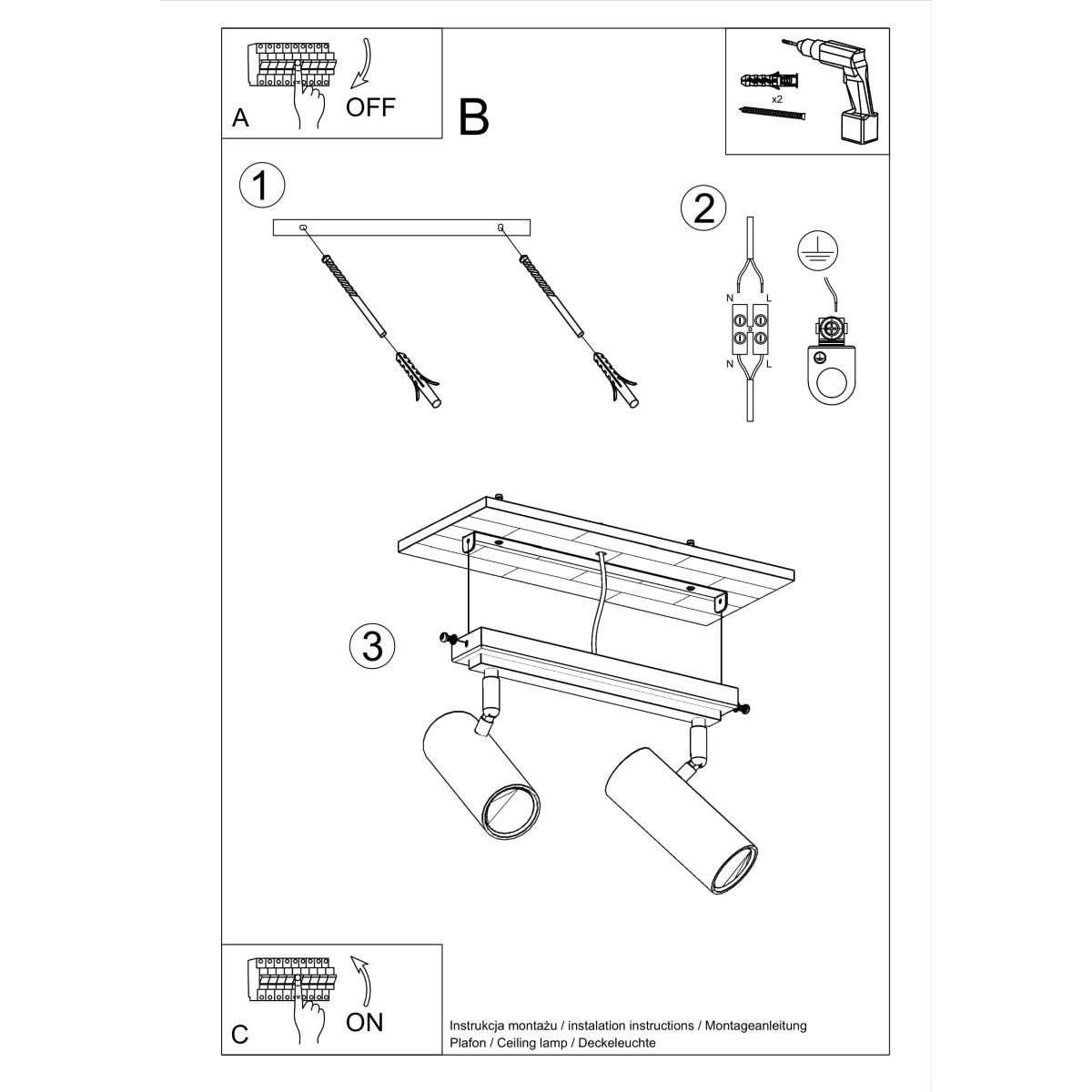 A
OFF

B

x2

1

2

N
L
N
L

3

C
ON

Instrukcja montażu / instalation instructions / Montageanleitung
Plafon / Ceiling lamp / Deckeleuchte