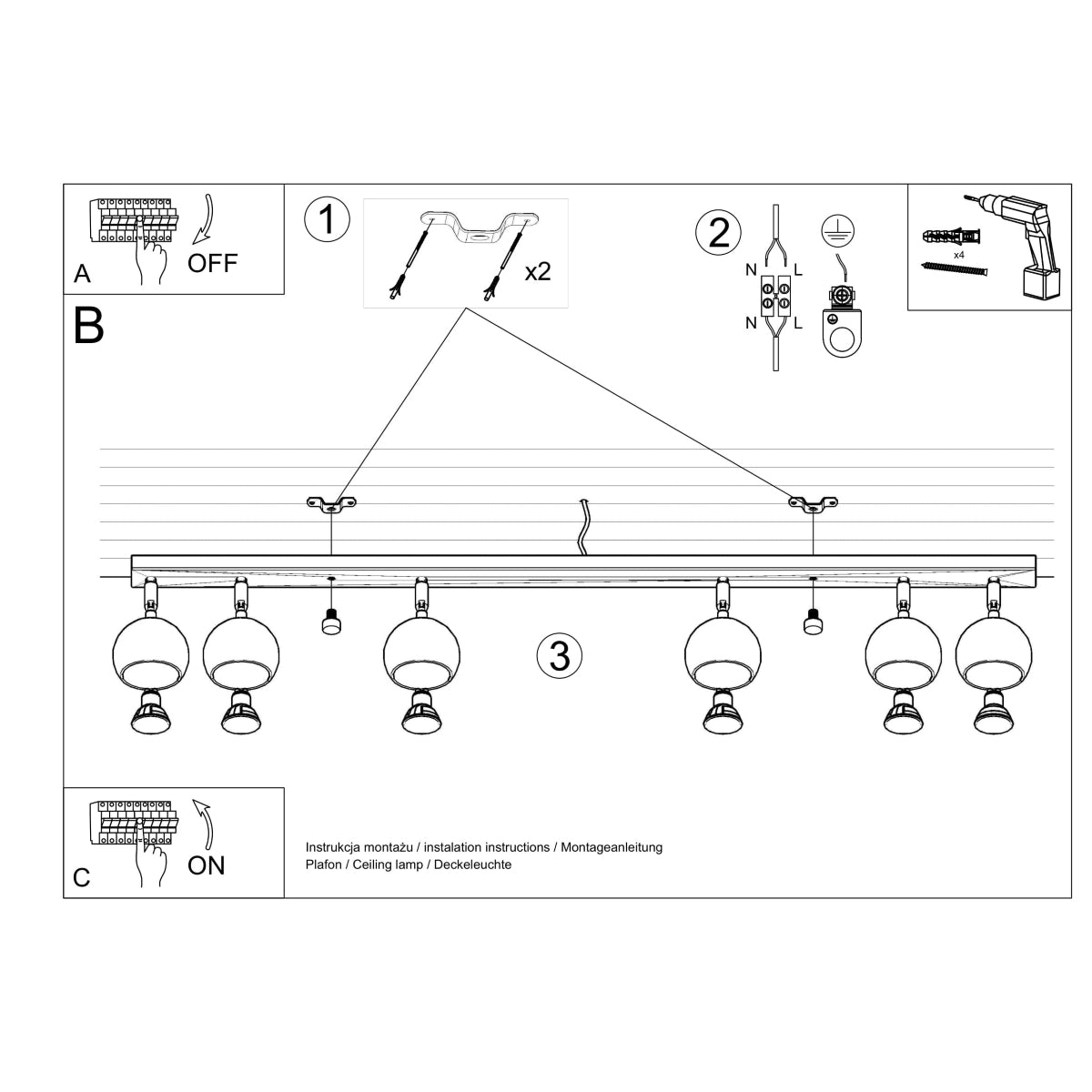 A
OFF

1

x2

2

N L
N L

x4

B

3

C
ON

Instrukcja montażu / instalation instructions / Montageanleitung
Plafon / Ceiling lamp / Deckeleuchte