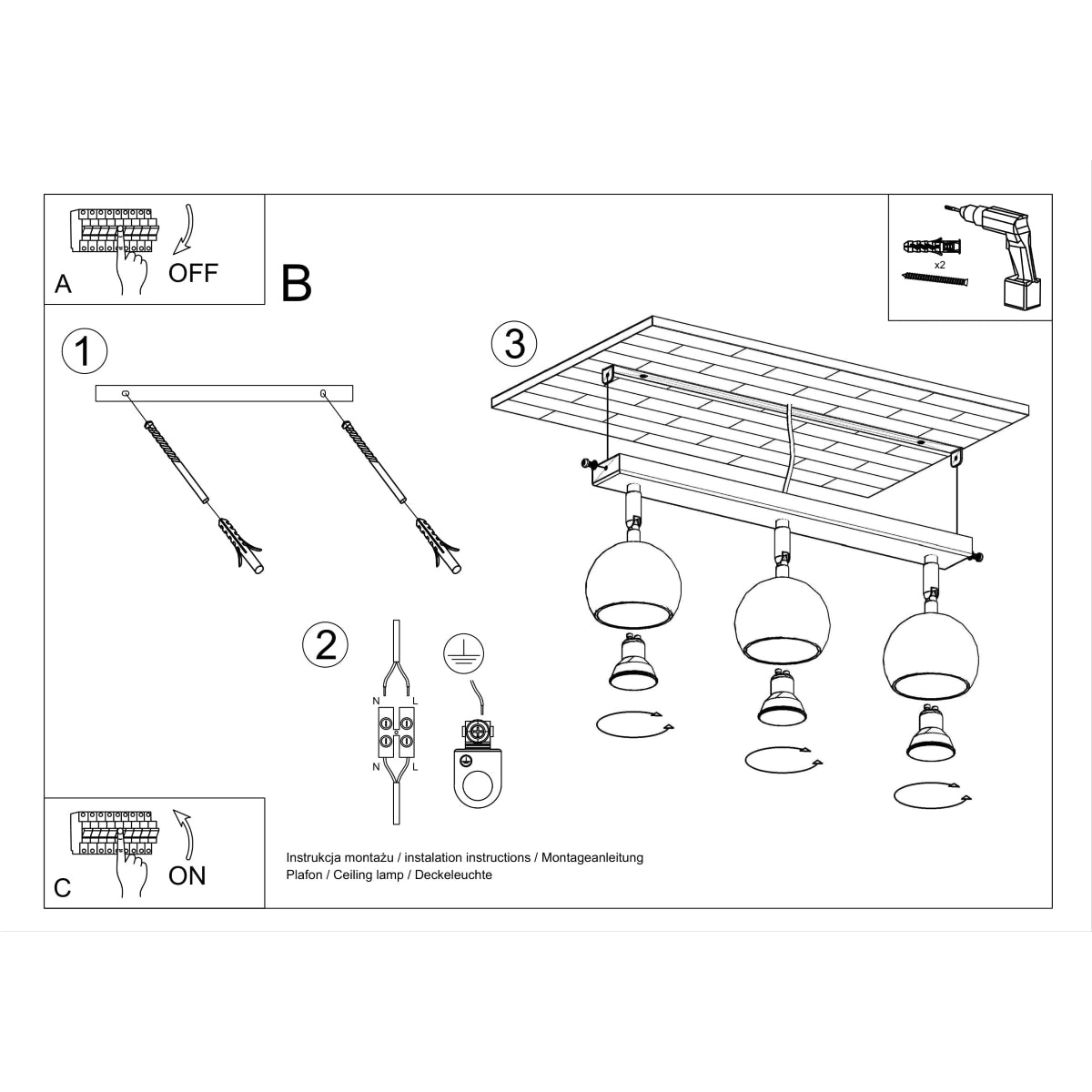 A
OFF
B
x2
1
3
2
N
L
N
L
C
ON
Instrukcja montażu / instalation instructions / Montageanleitung
Plafon / Ceiling lamp / Deckeleuchte