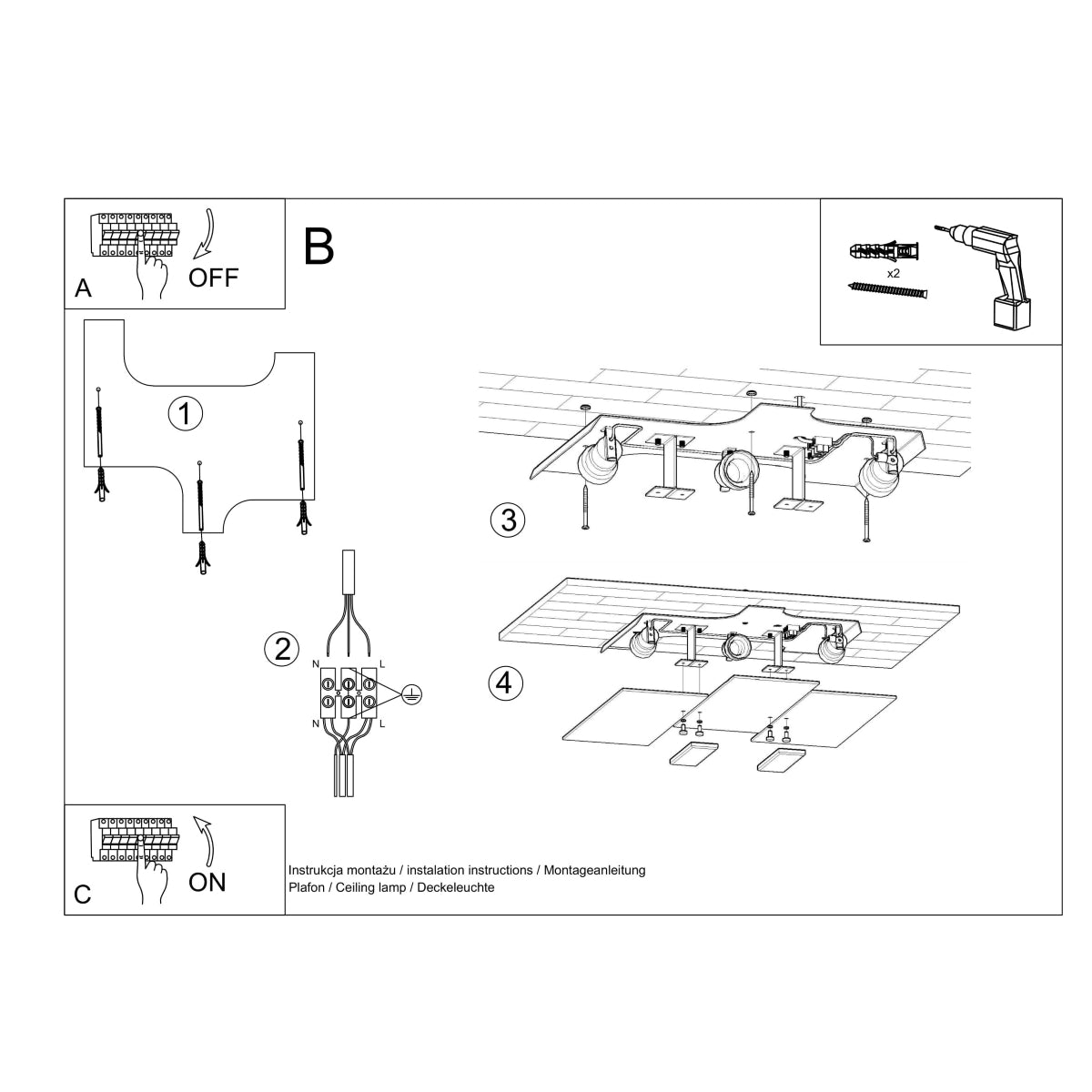 A

OFF

B

x2

1

2

N

L

N

L

3

4

C

ON

Instrukcja montażu / instalation instructions / Montageanleitung
Plafon / Ceiling lamp / Deckeleuchte