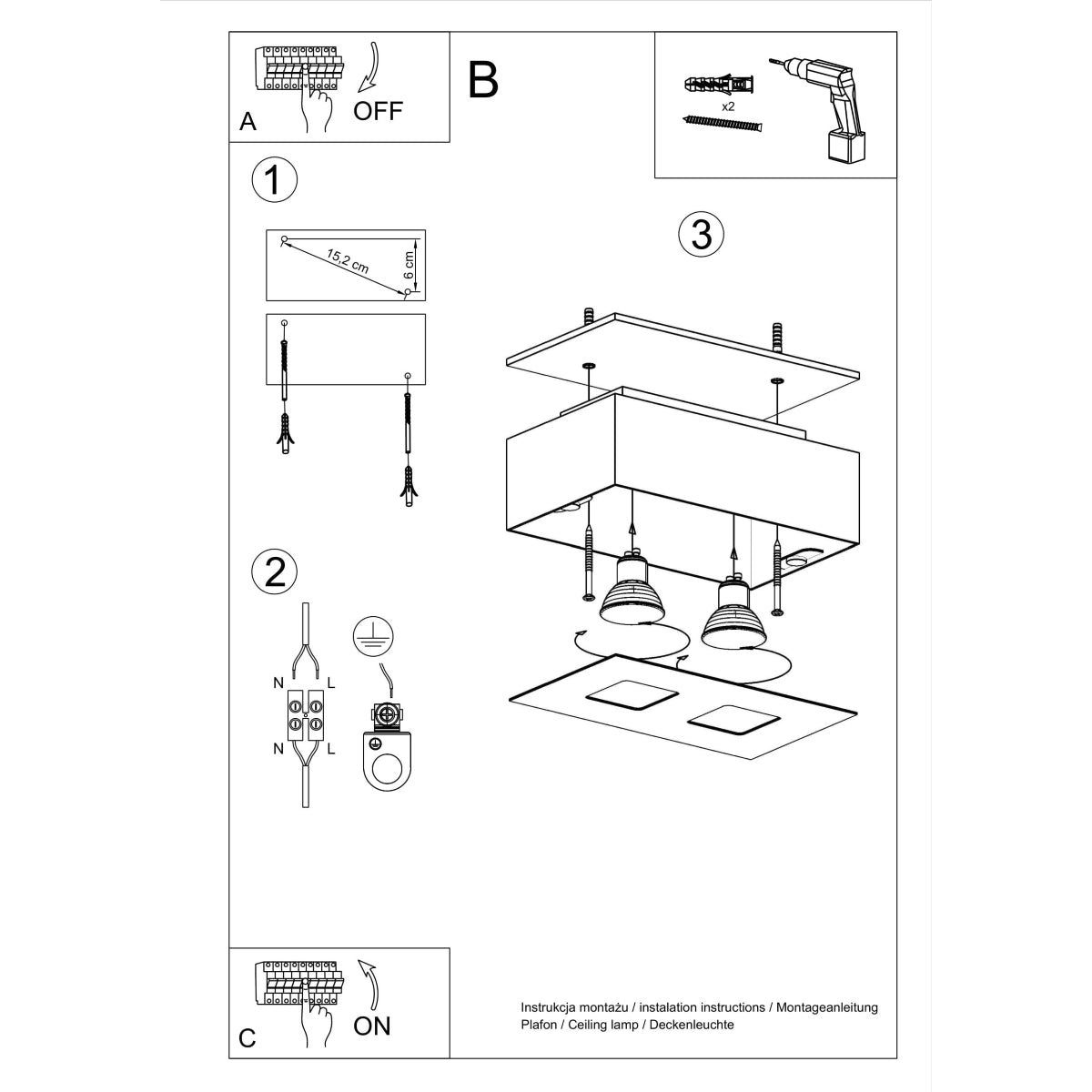 A
OFF

B

x2

1

15,2 cm
6 cm

3

2

N
L
N
L

C
ON

Instrukcja montażu / instalation instructions / Montageanleitung
Plafon / Ceiling lamp / Deckenleuchte