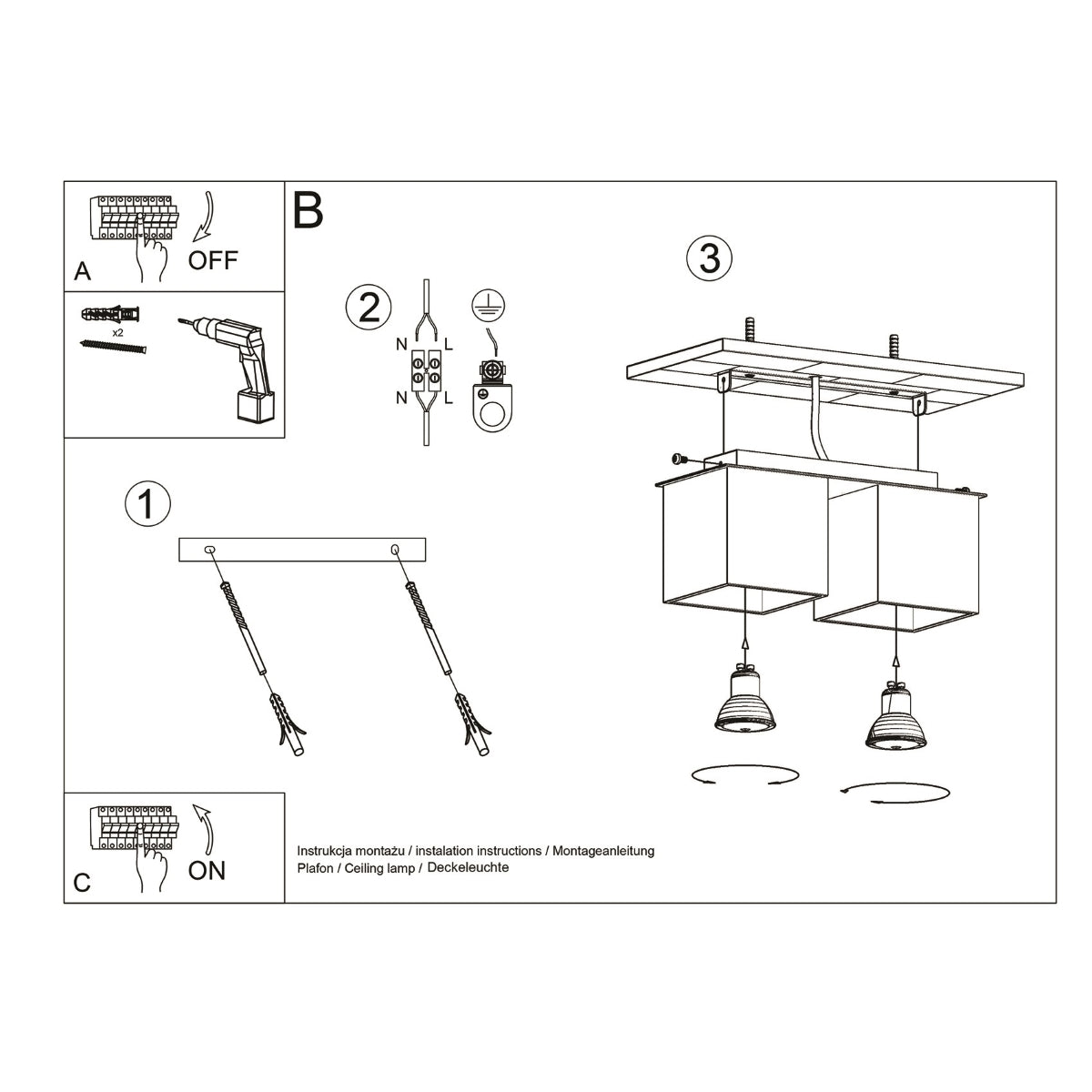 A
OFF

x2

B

2
N L
N L

3

1

C
ON

Instrukcja montażu / instalation instructions / Montageanleitung
Plafon / Ceiling lamp / Deckeleuchte