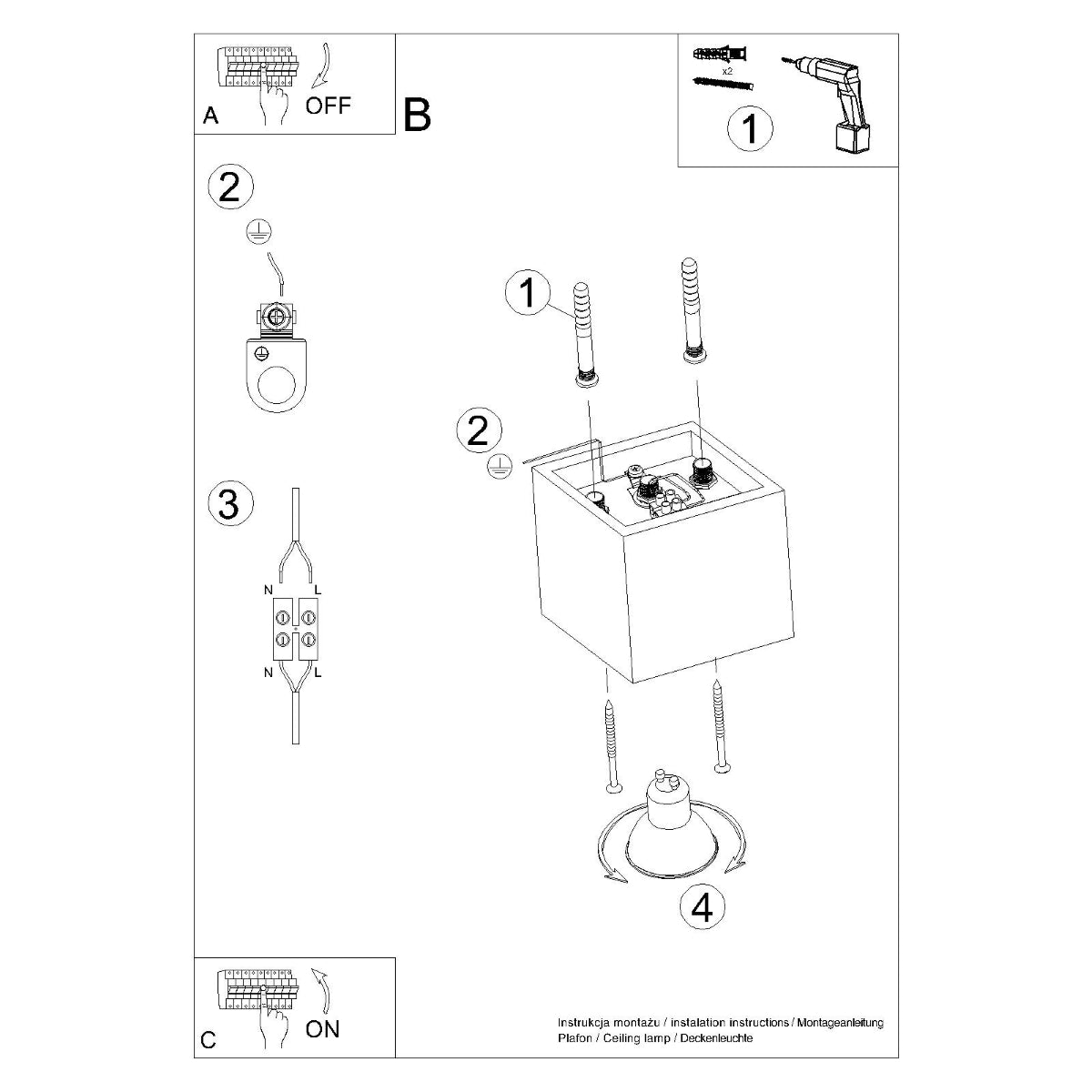 A
OFF

B

x2

1

2

3

N
L
N
L

1

2

4

C
ON

Instrukcja montażu / instalation instructions / Montageanleitung
Plafon / Ceiling lamp / Deckenleuchte