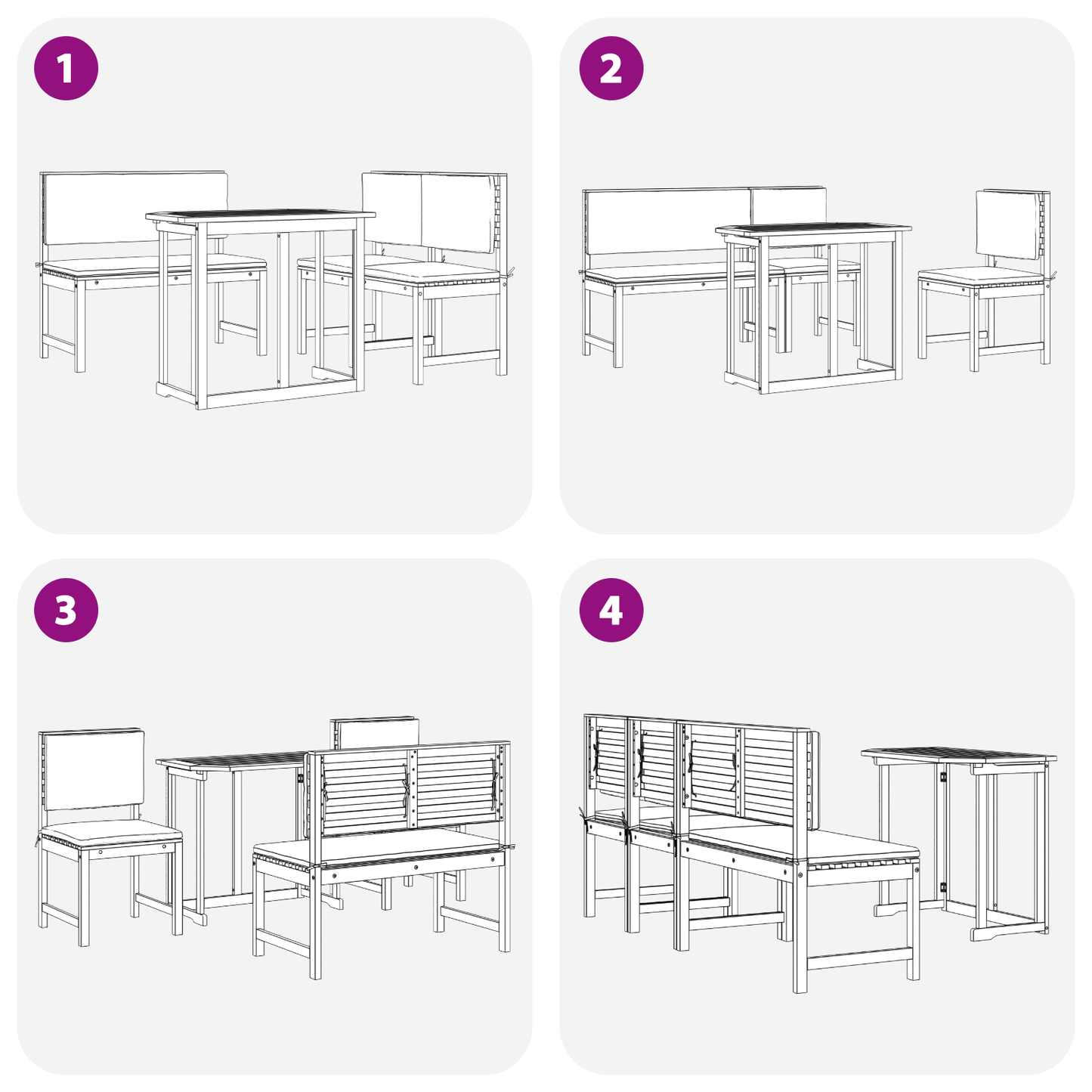 1

2

3

4