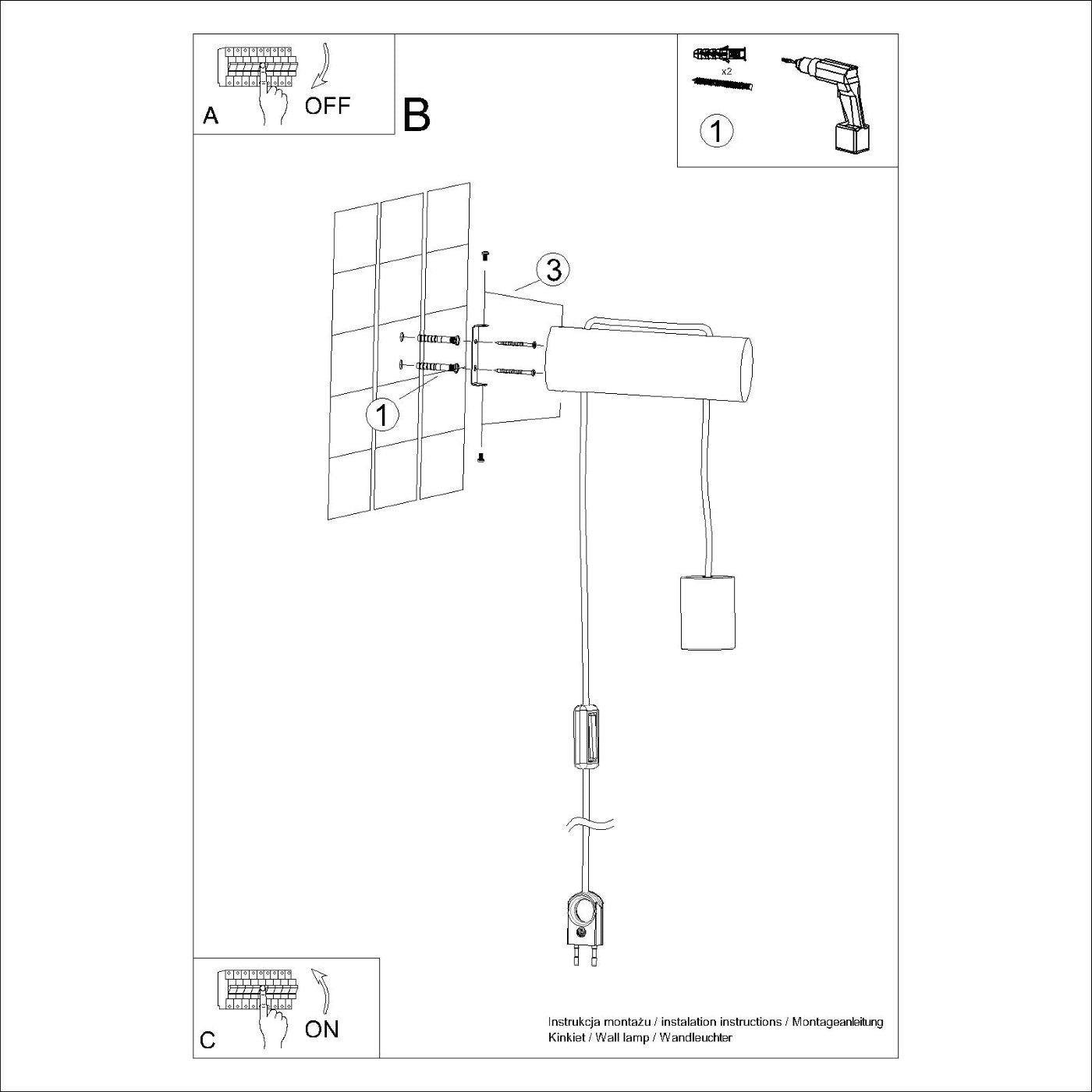 A OFF

B

x2

1

3

1

C ON

Instrukcja montażu / instalation instructions / Montageanleitung
Kinkiet / Wall lamp / Wandleuchter