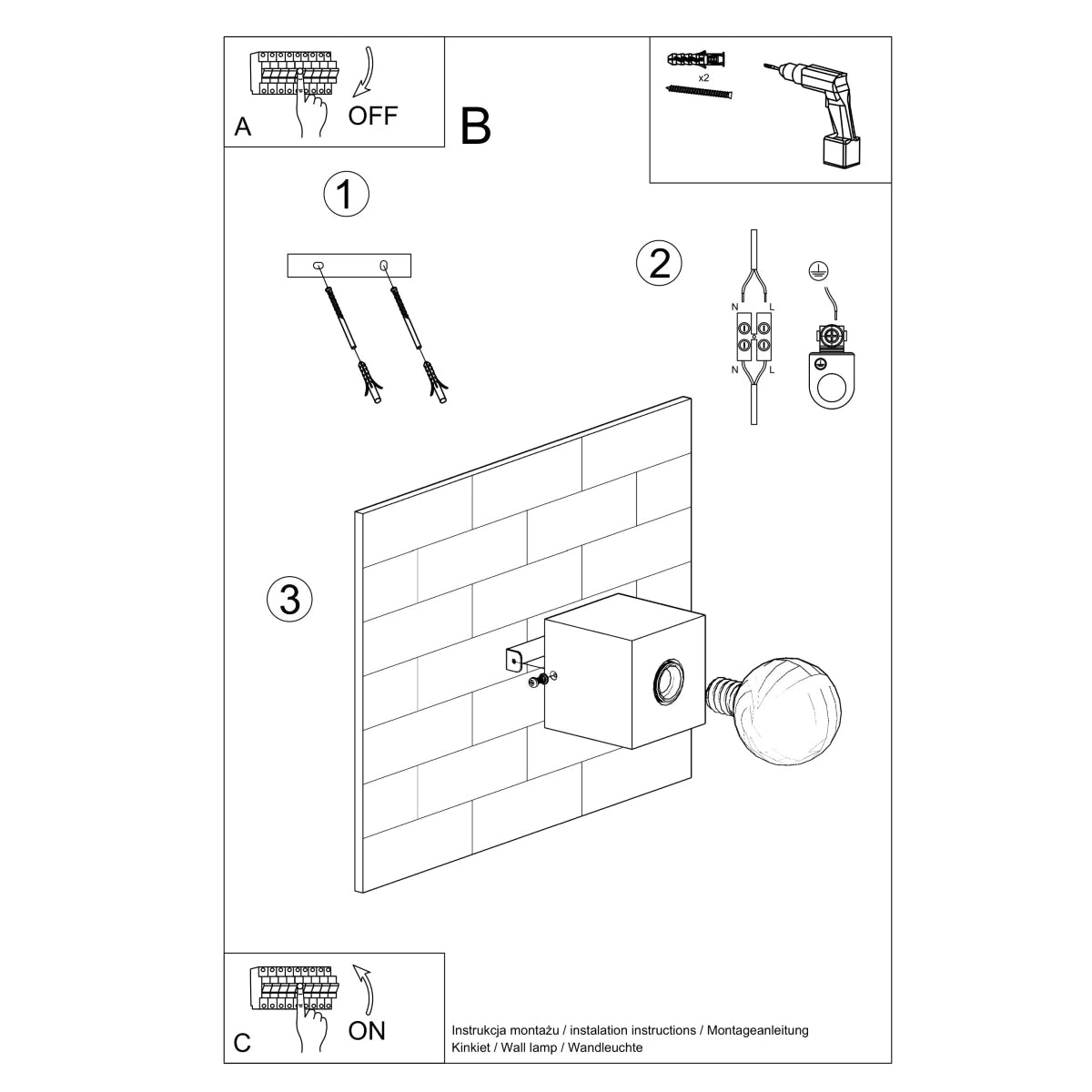 A
OFF

B

x2

1

2

N L
N L

3

C
ON

Instrukcja montażu / instalation instructions / Montageanleitung
Kinkiet / Wall lamp / Wandleuchte